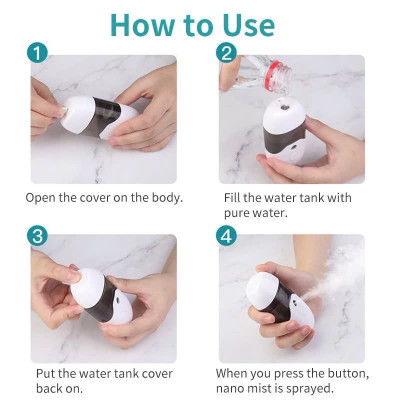 How to Use

1

Open the cover on the body.

2

Fill the water tank with pure water.

3

Put the water tank cover back on.

4

When you press the button, nano mist is sprayed.