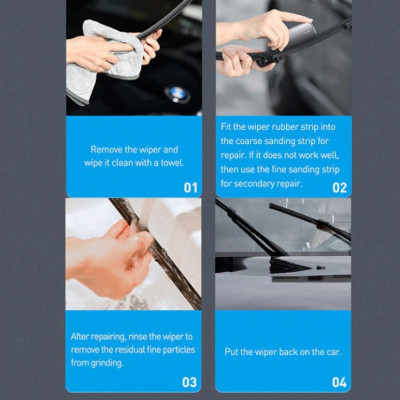 Remove the wiper and wipe it clean with a towel.

01

Fit the wiper rubber strip into the coarse sanding strip for repair. If it does not work well, then use the fine sanding strip for secondary repair.

02

After repairing, rinse the wiper to remove the residual fine particles from grinding.

03

Put the wiper back on the car.

04