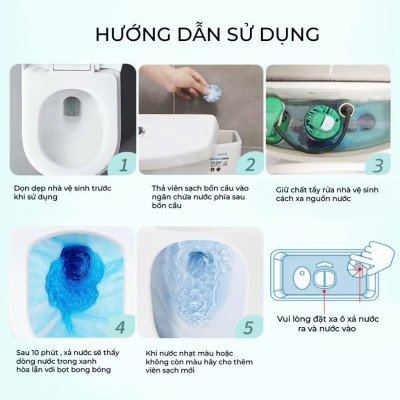 HƯỚNG DẪN SỬ DỤNG

1

Dọn dẹp nhà vệ sinh trước khi sử dụng

2

Thả viên sạch bồn cầu vào ngăn chứa nước phía sau bồn cầu

3

Giữ chất tẩy rửa nhà vệ sinh cách xa nguồn nước

4

Sau 10 phút , xả nước sẽ thấy dòng nước trong xanh hòa lẫn với bọt bong bóng

5

Khi nước nhạt màu hoặc không còn màu hãy cho thêm viên sạch mới

Vui lòng đặt xa ô xả nước ra và nước vào