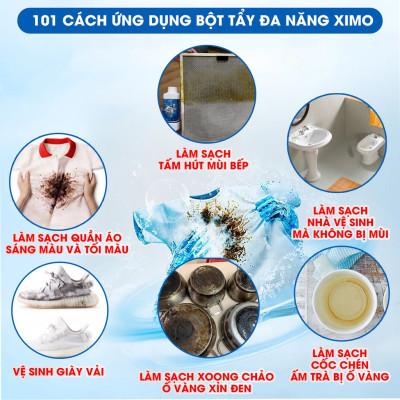 101 CÁCH ỨNG DỤNG BỘT TẨY ĐA NĂNG XIMO

LÀM SẠCH
TẤM HÚT MÙI BẾP

LÀM SẠCH
NHÀ VỆ SINH
MÀ KHÔNG BỊ MÙI

LÀM SẠCH QUẦN ÁO
SÁNG MÀU VÀ TỐI MÀU

VỆ SINH GIÀY VẢI

LÀM SẠCH XOONG CHẢO
Ố VÀNG XỈN ĐEN

LÀM SẠCH
CỐC CHÉN
ẤM TRÀ BỊ Ố VÀNG