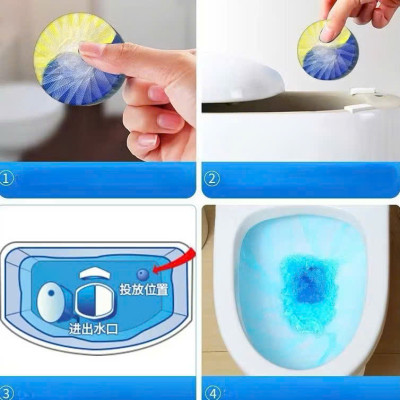 ①

②

投放位置

进出水口

③

④