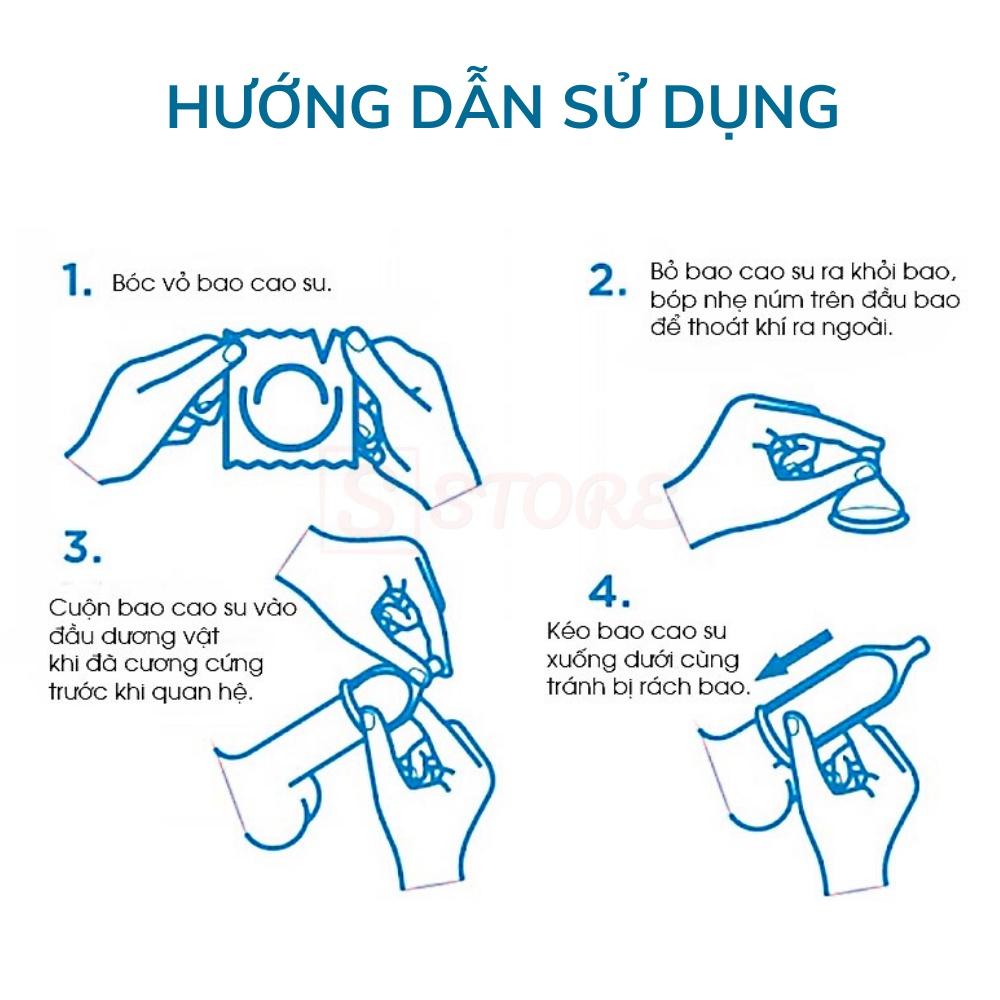 HƯỚNG DẪN SỬ DỤNG

1. Bóc vỏ bao cao su.

2. Bỏ bao cao su ra khỏi bao, bóp nhẹ núm trên đầu bao để thoát khí ra ngoài.

S STORE

3. Cuộn bao cao su vào đầu dương vật khi đã cương cứng trước khi quan hệ.

4. Kéo bao cao su xuống dưới cùng tránh bị rách bao.