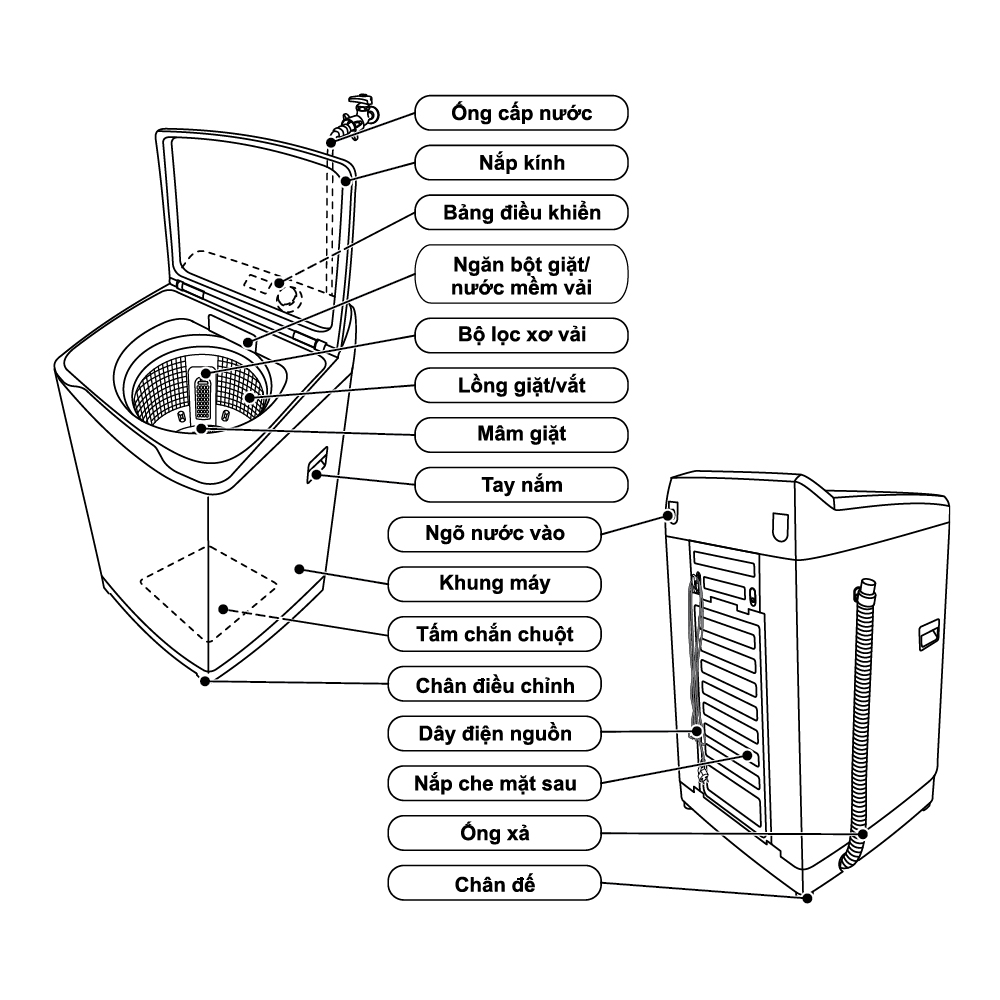 Ống cấp nước
Nắp kính
Bảng điều khiển
Ngăn bột giặt/ nước mềm vải
Bộ lọc xơ vải
Lồng giặt/vắt
Mâm giặt
Tay nắm
Ngõ nước vào
Khung máy
Tấm chắn chuột
Chân điều chỉnh
Dây điện nguồn
Nắp che mặt sau
Ống xả
Chân đế