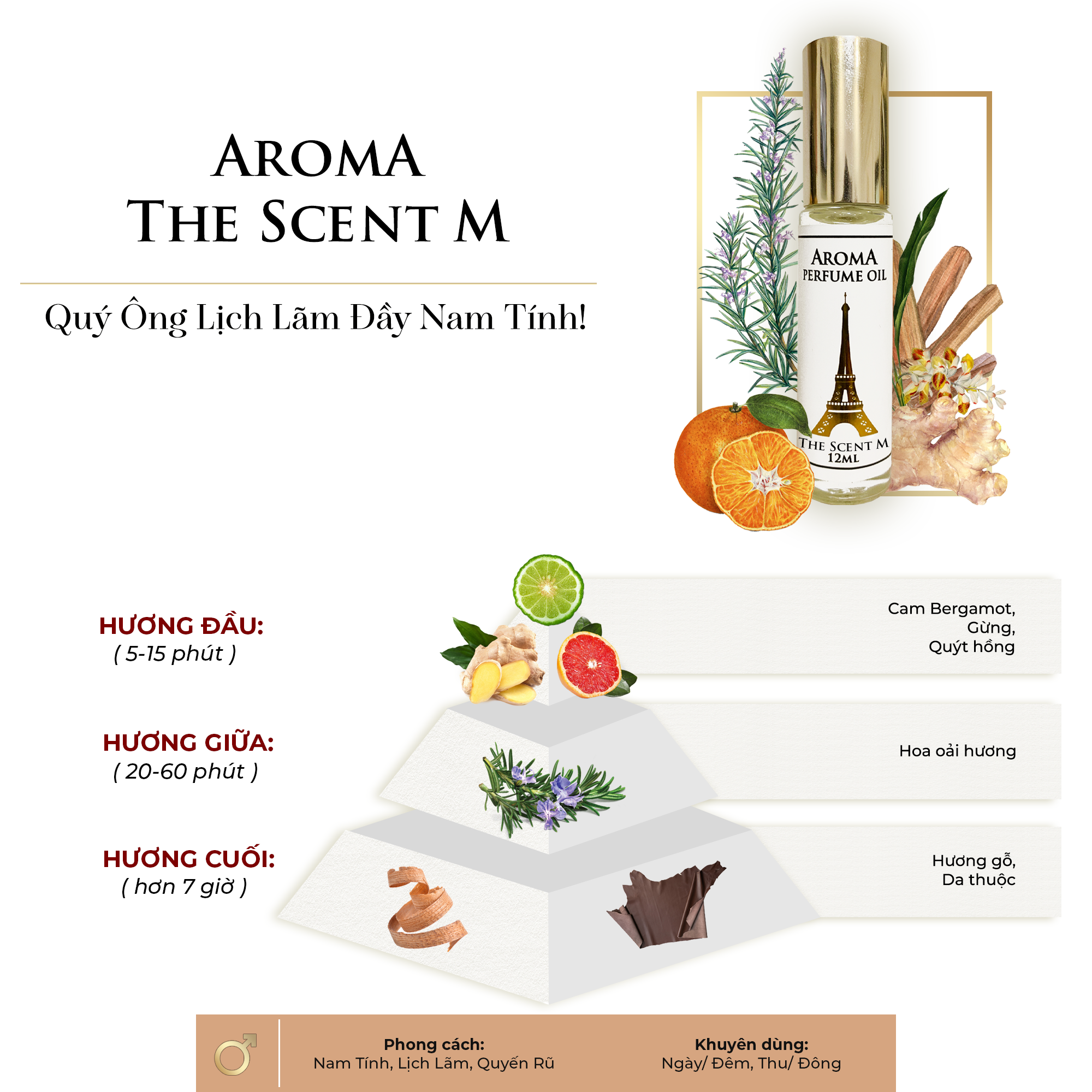 AROMA
THE SCENT M

Quý Ông Lịch Lãm Đầy Nam Tính!

AROMA
PERFUME OIL
THE SCENT M
12ML

HƯƠNG ĐẦU:
( 5-15 phút )

Cam Bergamot,
Gừng,
Quýt hồng

HƯƠNG GIỮA:
( 20-60 phút )

Hoa oải hương

HƯƠNG CUỐI:
( hơn 7 giờ )

Hương gỗ,
Da thuộc

Phong cách:
Nam Tính, Lịch Lãm, Quyến Rũ

Khuyên dùng:
Ngày/ Đêm, Thu/ Đông