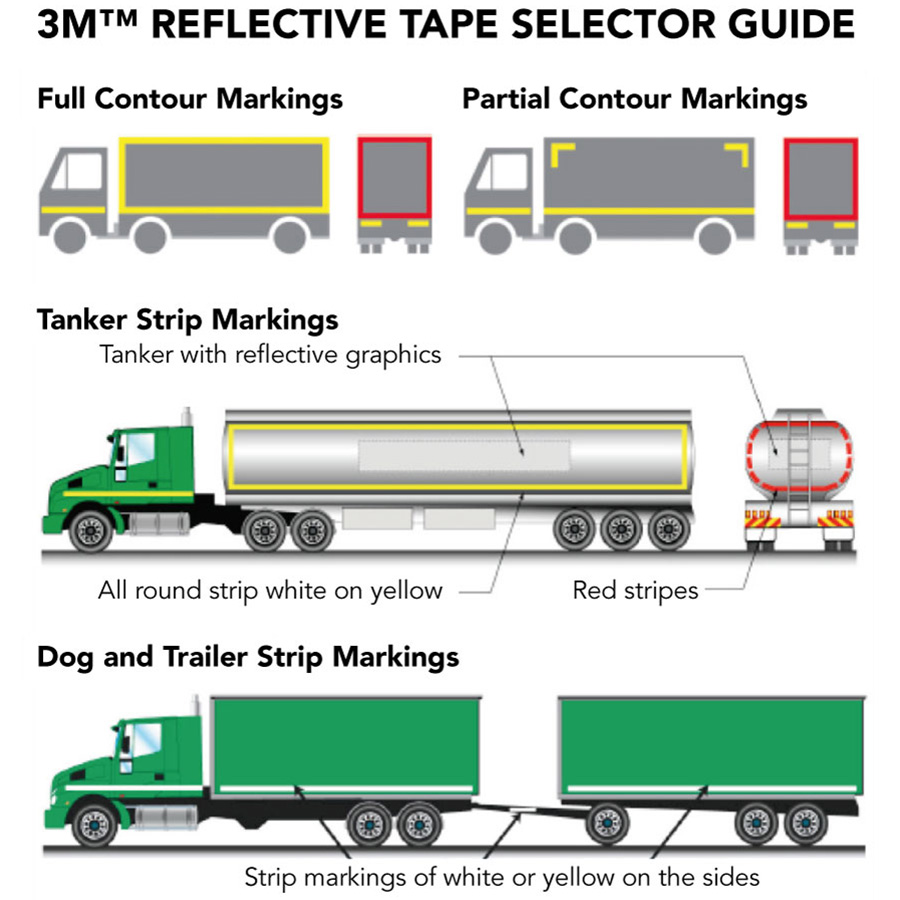 3M™ REFLECTIVE TAPE SELECTOR GUIDE

Full Contour Markings

Partial Contour Markings

Tanker Strip Markings

Tanker with reflective graphics

All round strip white on yellow

Red stripes

Dog and Trailer Strip Markings

Strip markings of white or yellow on the sides