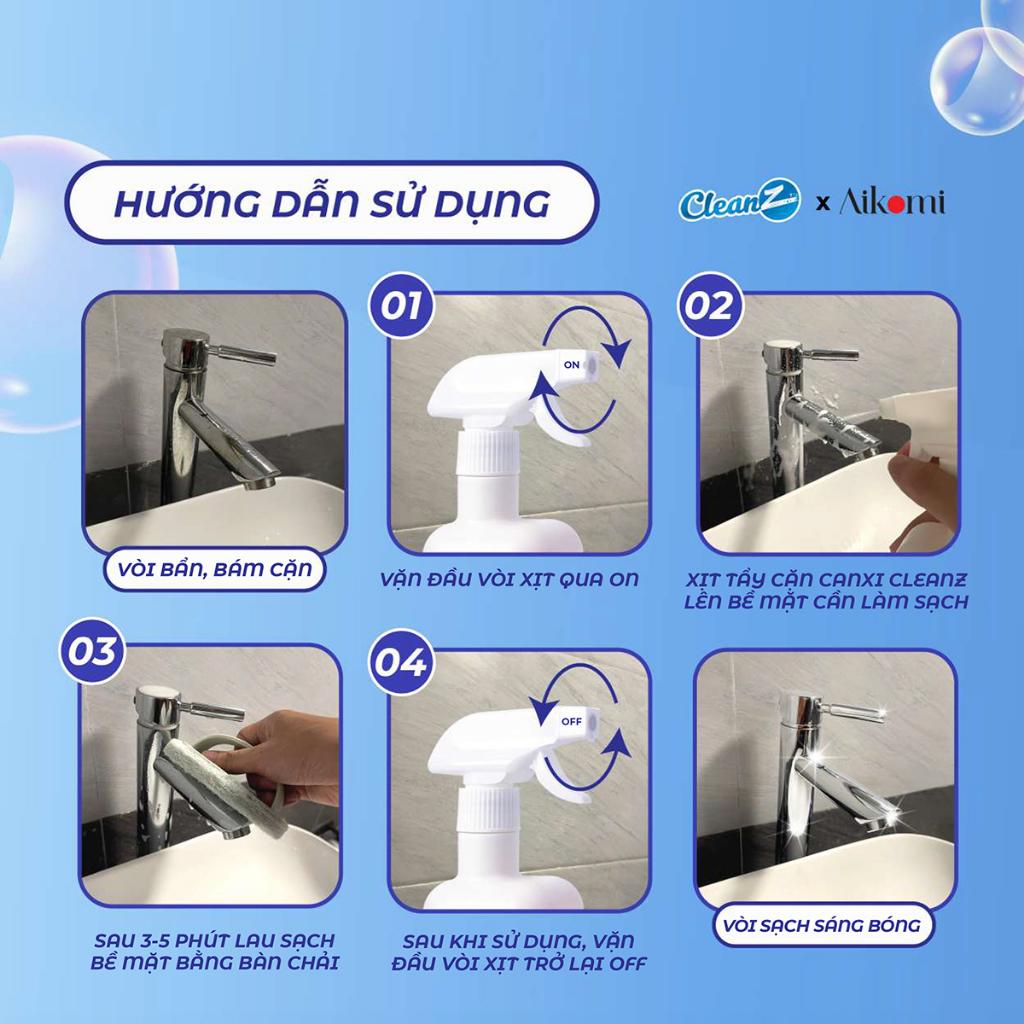 HƯỚNG DẪN SỬ DỤNG

CleanZ x Aikomi

VÒI BẨN, BÁM CẶN

01

ON

VẶN ĐẦU VÒI XỊT QUA ON

02

XỊT TẨY CẶN CANXI CLEANZ LÊN BỀ MẶT CẦN LÀM SẠCH

03

SAU 3-5 PHÚT LAU SẠCH BỀ MẶT BẰNG BÀN CHẢI

04

OFF

SAU KHI SỬ DỤNG, VẶN ĐẦU VÒI XỊT TRỞ LẠI OFF

VÒI SẠCH SÁNG BÓNG