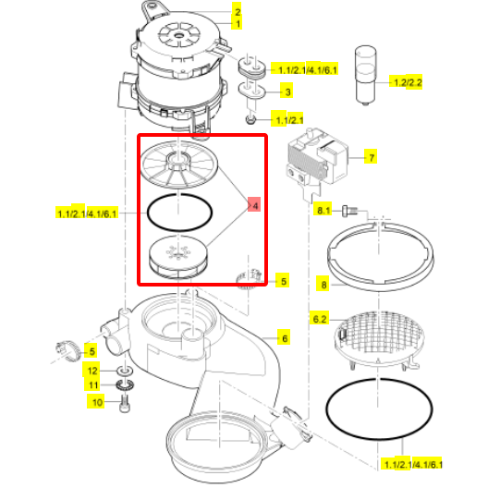 2
1
1.1/2.1/4.1/6.1
1.2/2.2
3
1.1/2.1
7
1.1/2.1/4.1/6.1
4
8.1
5
8
6.2
6
5
12
11
10
1.1/2.1/4.1/6.1