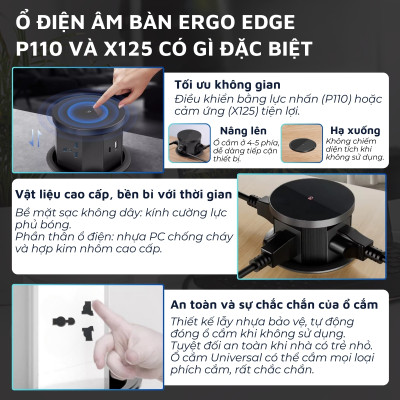 Ổ ĐIỆN ÂM BÀN ERGO EDGE P110 VÀ X125 CÓ GÌ ĐẶC BIỆT

Tối ưu không gian
Điều khiển bằng lực nhấn (P110) hoặc cảm ứng (X125) tiện lợi.

Nâng lên
Ổ cắm ở 4-5 phía, dễ dàng tiếp cận thiết bị.

Hạ xuống
Không chiếm diện tích khi không sử dụng.

Vật liệu cao cấp, bền bỉ với thời gian
Bề mặt sạc không dây: kính cường lực phủ bóng.
Phần thân ổ điện: nhựa PC chống cháy và hợp kim nhôm cao cấp.

An toàn và sự chắc chắn của ổ cắm
Thiết kế lẫy nhựa bảo vệ, tự động đóng ổ cắm khi không sử dụng.
Tuyệt đối an toàn khi nhà có trẻ nhỏ.
Ổ cắm Universal có thể cắm mọi loại phích cắm, rất chắc chắn.