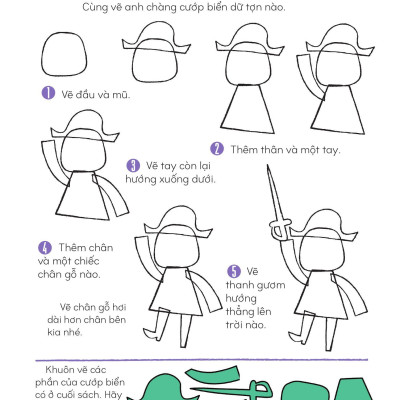 Cùng vẽ anh chàng cướp biển dữ tợn nào.

1 Vẽ đầu và mũ.

2 Thêm thân và một tay.

3 Vẽ tay còn lại hướng xuống dưới.

4 Thêm chân và một chiếc chân gỗ nào.

Vẽ chân gỗ hơi dài hơn chân bên kia nhé.

5 Vẽ thanh gươm hướng thẳng lên trời nào.

Khuôn vẽ các phần của cướp biển có ở cuối sách. Hãy