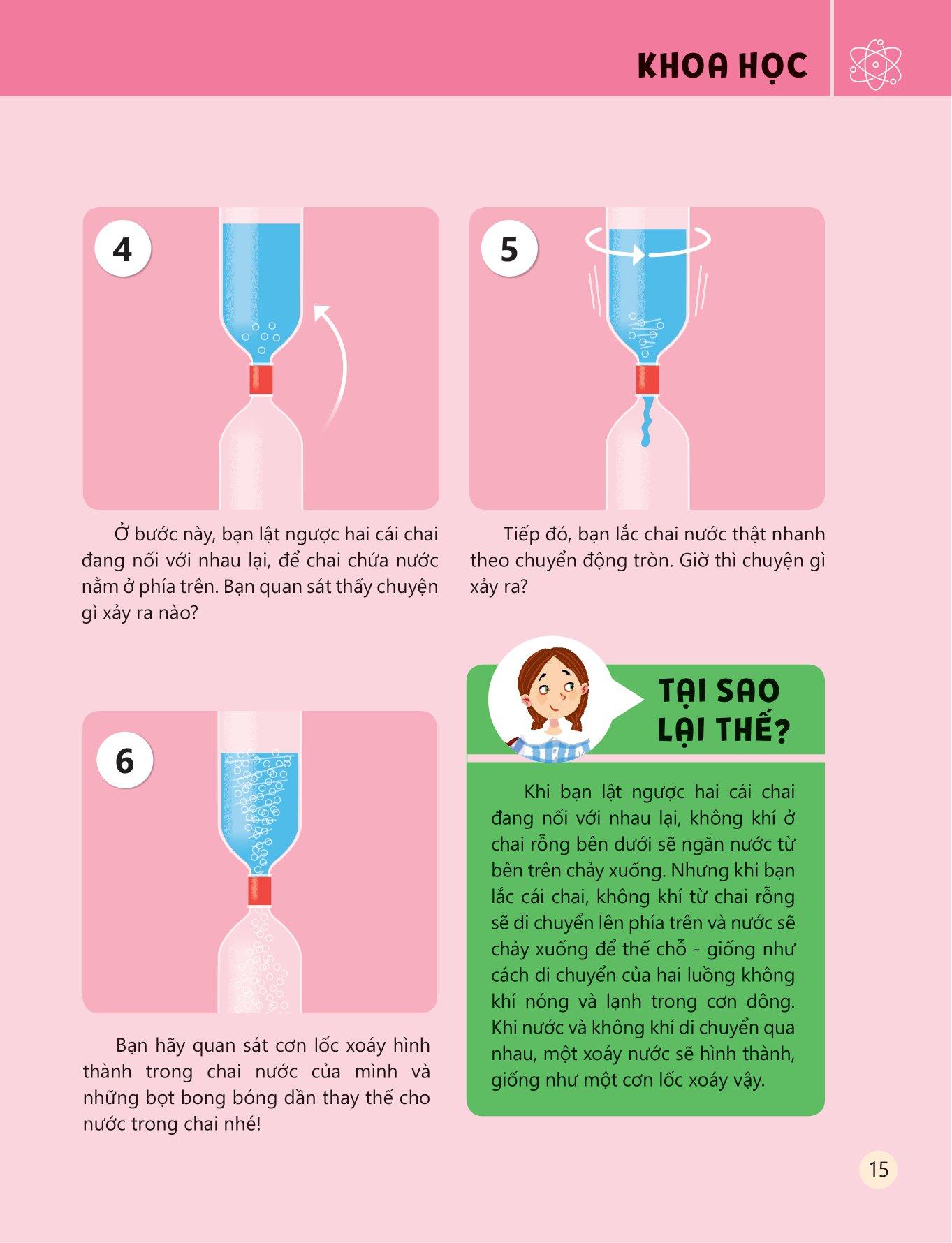 KHOA HỌC

4

Ở bước này, bạn lật ngược hai cái chai đang nối với nhau lại, để chai chứa nước nằm ở phía trên. Bạn quan sát thấy chuyện gì xảy ra nào?

5

Tiếp đó, bạn lắc chai nước thật nhanh theo chuyển động tròn. Giờ thì chuyện gì xảy ra?

6

Bạn hãy quan sát cơn lốc xoáy hình thành trong chai nước của mình và những bọt bong bóng dần thay thế cho nước trong chai nhé!

TẠI SAO LẠI THẾ?

Khi bạn lật ngược hai cái chai đang nối với nhau lại, không khí ở chai rỗng bên dưới sẽ ngăn nước từ bên trên chảy xuống. Nhưng khi bạn lắc cái chai, không khí từ chai rỗng sẽ di chuyển lên phía trên và nước sẽ chảy xuống để thế chỗ - giống như cách di chuyển của hai luồng không khí nóng và lạnh trong cơn dông. Khi nước và không khí di chuyển qua nhau, một xoáy nước sẽ hình thành, giống như một cơn lốc xoáy vậy.

15