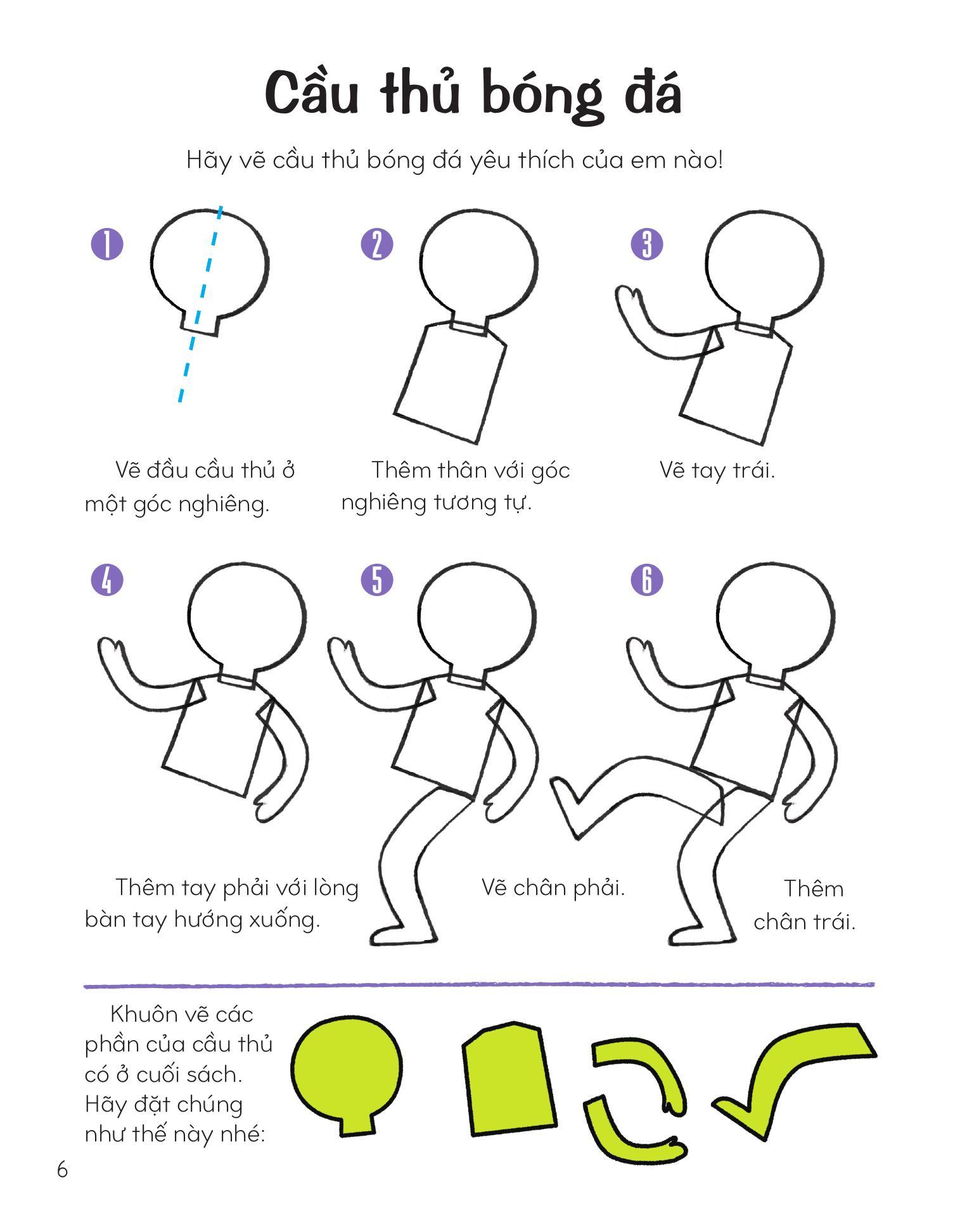 Cầu thủ bóng đá

Hãy vẽ cầu thủ bóng đá yêu thích của em nào!

1

Vẽ đầu cầu thủ ở một góc nghiêng.

2

Thêm thân với góc nghiêng tương tự.

3

Vẽ tay trái.

4

Thêm tay phải với lòng bàn tay hướng xuống.

5

Vẽ chân phải.

6

Thêm chân trái.

Khuôn vẽ các phần của cầu thủ có ở cuối sách. Hãy đặt chúng như thế này nhé:

6