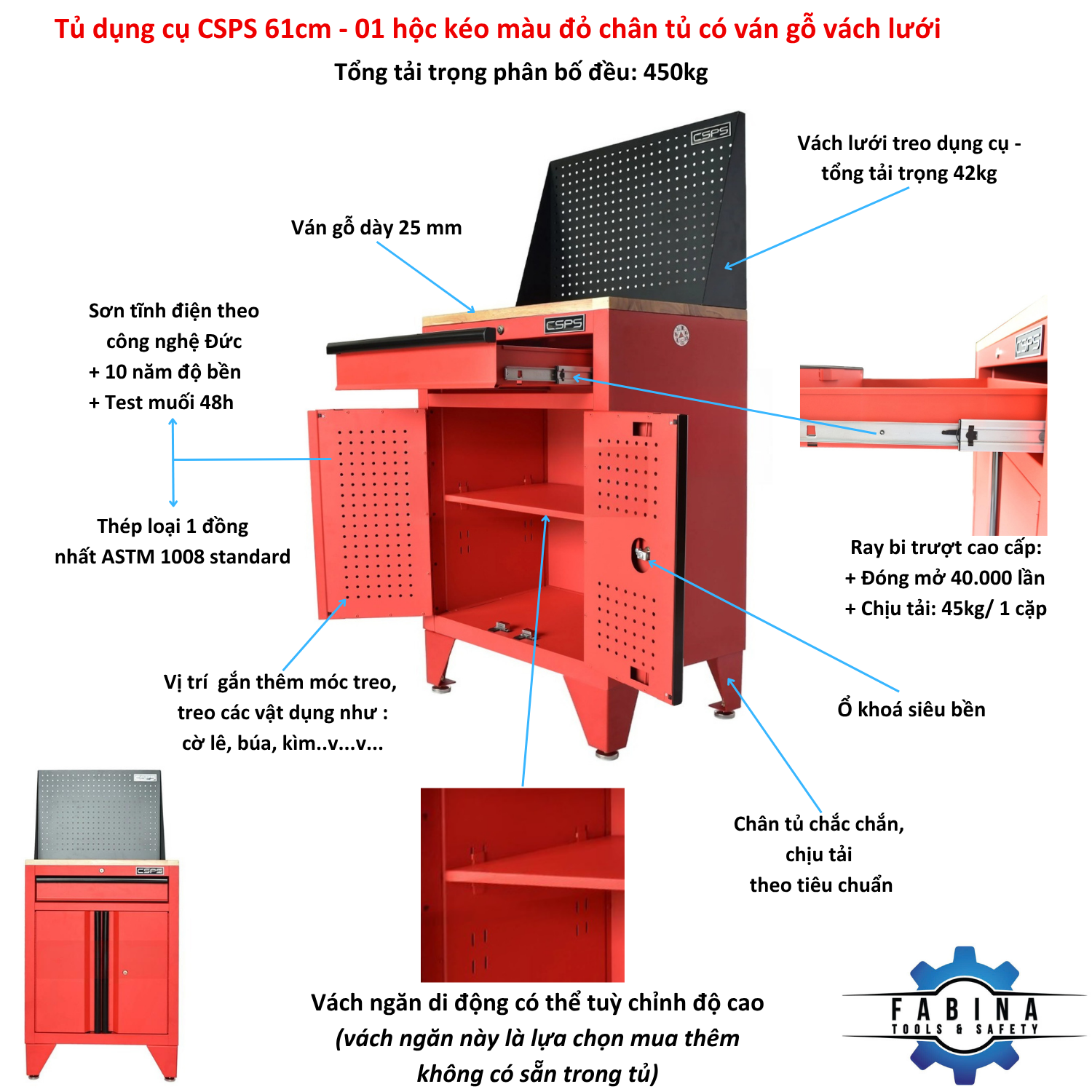 Tủ dụng cụ CSPS 61cm - 01 hộc kéo màu đỏ chân tủ có ván gỗ vách lưới

Tổng tải trọng phân bố đều: 450kg

CSPS

Vách lưới treo dụng cụ - tổng tải trọng 42kg

Ván gỗ dày 25 mm

CSPS

Sơn tĩnh điện theo công nghệ Đức
+ 10 năm độ bền
+ Test muối 48h

Thép loại 1 đồng nhất ASTM 1008 standard

CSPS

Ray bi trượt cao cấp:
+ Đóng mở 40.000 lần
+ Chịu tải: 45kg/ 1 cặp

Vị trí gắn thêm móc treo, treo các vật dụng như : cờ lê, búa, kìm..v...v...

Ổ khoá siêu bền

Chân tủ chắc chắn, chịu tải theo tiêu chuẩn

CSPS

Vách ngăn di động có thể tuỳ chỉnh độ cao
(vách ngăn này là lựa chọn mua thêm không có sẵn trong tủ)

FABINA
TOOLS & SAFETY