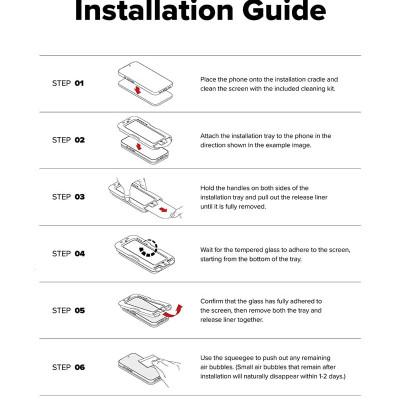 Installation Guide

STEP 01

Place the phone onto the installation cradle and clean the screen with the included cleaning kit.

STEP 02

Attach the installation tray to the phone in the direction shown in the example image.

STEP 03

Hold the handles on both sides of the installation tray and pull out the release liner until it is fully removed.

STEP 04

Wait for the tempered glass to adhere to the screen, starting from the bottom of the tray.

STEP 05

Confirm that the glass has fully adhered to the screen, then remove both the tray and release liner together.

STEP 06

Use the squeegee to push out any remaining air bubbles. (Small air bubbles that remain after installation will naturally disappear within 1-2 days.)