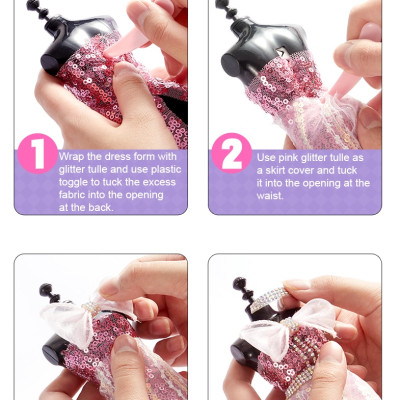 1 Wrap the dress form with glitter tulle and use plastic toggle to tuck the excess fabric into the opening at the back.

2 Use pink glitter tulle as a skirt cover and tuck it into the opening at the waist.