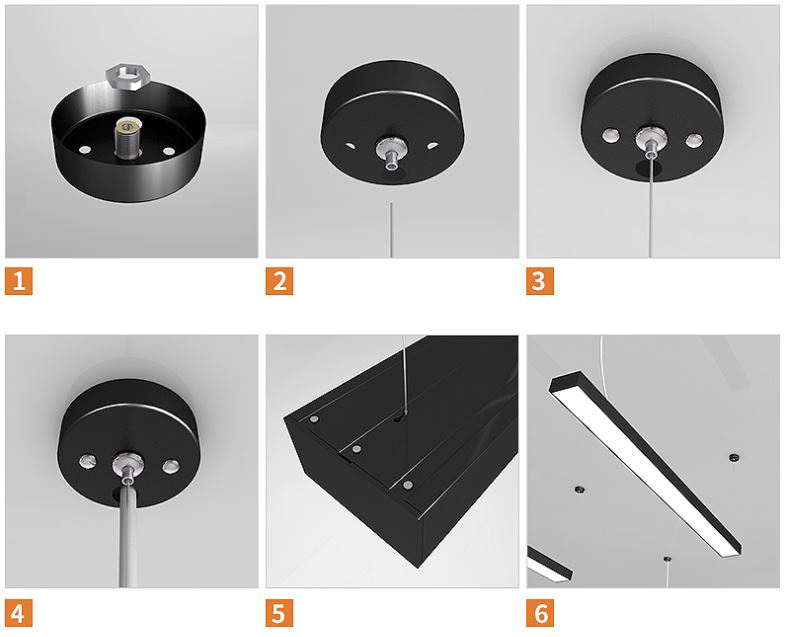 1

2

3

4

5

6