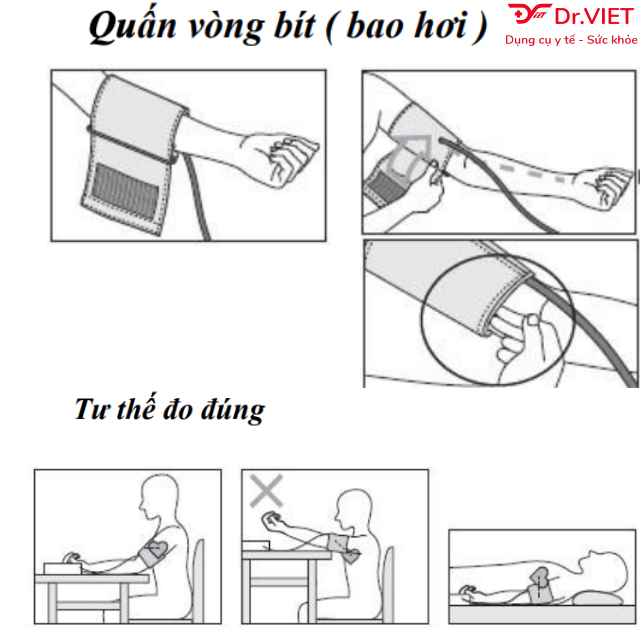 Quấn vòng bít ( bao hơi )

Dr.VIET
Dụng cụ y tế - Sức khỏe

Tư thế đo đúng