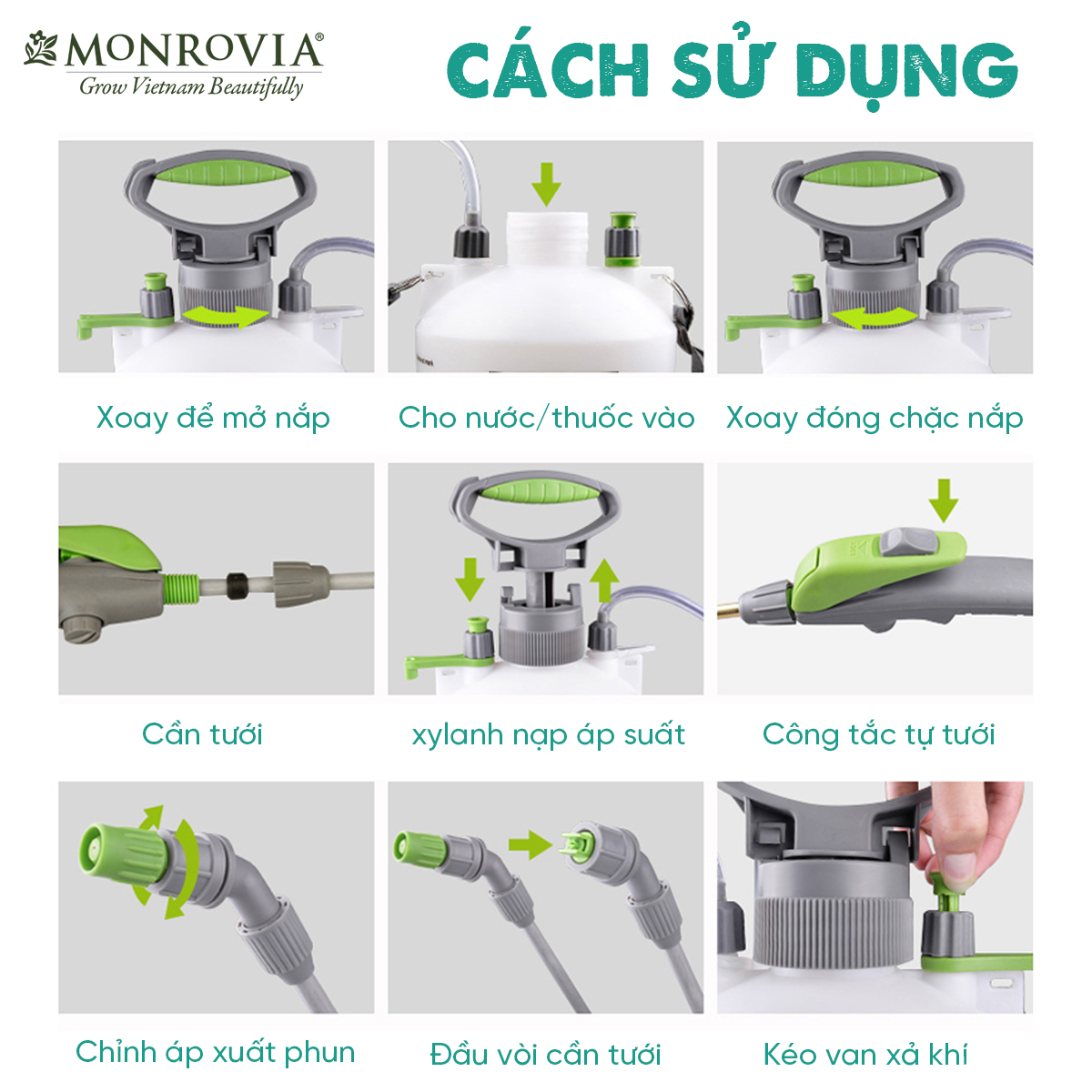 MONROVIA®
Grow Vietnam Beautifully

CÁCH SỬ DỤNG

Xoay để mở nắp

Cho nước/thuốc vào

Xoay đóng chặc nắp

Cần tưới

xylanh nạp áp suất

Công tắc tự tưới

Chỉnh áp xuất phun

Đầu vòi cần tưới

Kéo van xả khí