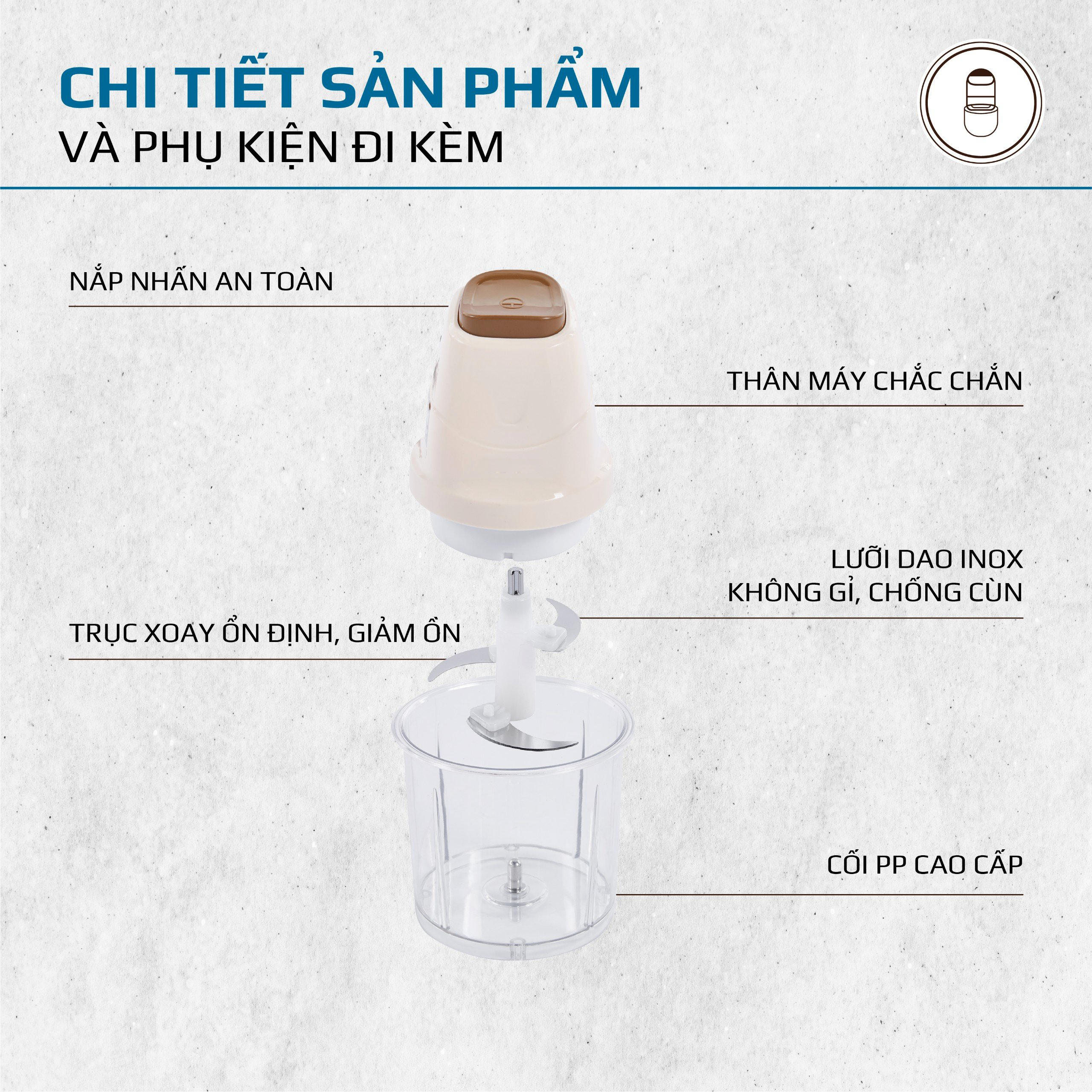 CHI TIẾT SẢN PHẨM
VÀ PHỤ KIỆN ĐI KÈM

NẮP NHẤN AN TOÀN

THÂN MÁY CHẮC CHẮN

LƯỠI DAO INOX KHÔNG GỈ, CHỐNG CÙN

TRỤC XOAY ỔN ĐỊNH, GIẢM ỒN

CỐI PP CAO CẤP