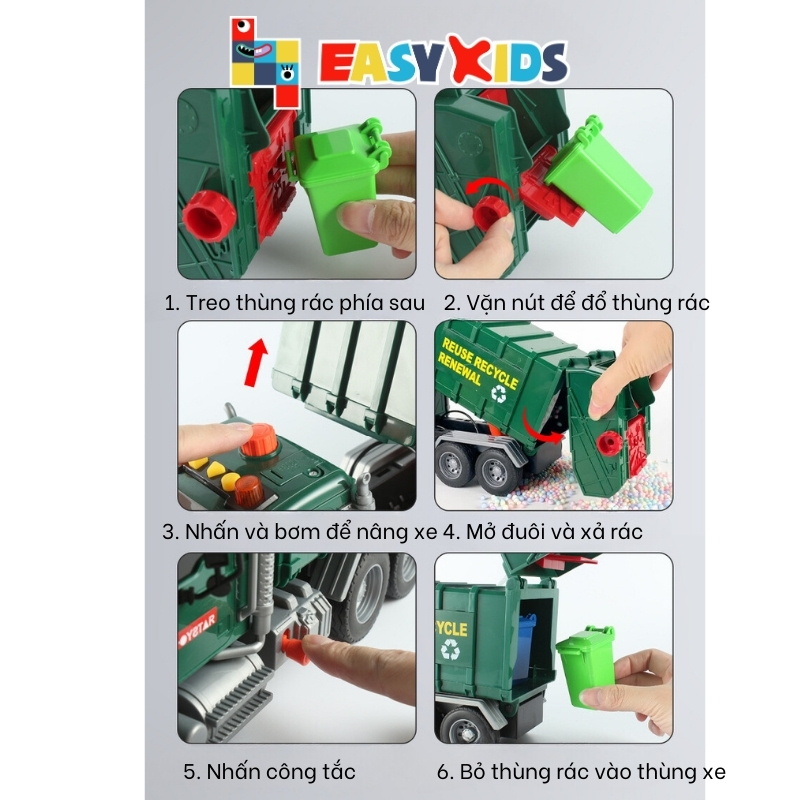 EASYKIDS

1. Treo thùng rác phía sau

2. Vặn nút để đổ thùng rác

REUSE RECYCLE RENEWAL

3. Nhấn và bơm để nâng xe

4. Mở đuôi và xả rác

OYSTAR

YCLE

5. Nhấn công tắc

6. Bỏ thùng rác vào thùng xe