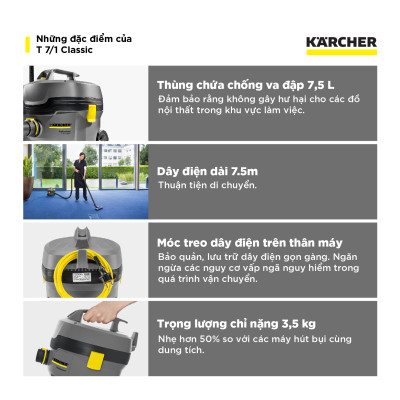 Những đặc điểm của T 7/1 Classic

KÄRCHER

Thùng chứa chống va đập 7,5 L
Đảm bảo rằng không gây hư hại cho các đồ nội thất trong khu vực làm việc.

Dây điện dài 7.5m
Thuận tiện di chuyển.

Móc treo dây điện trên thân máy
Bảo quản, lưu trữ dây điện gọn gàng. Ngăn ngừa các nguy cơ vấp ngã nguy hiểm trong quá trình vận chuyển.

Trọng lượng chỉ nặng 3,5 kg
Nhẹ hơn 50% so với các máy hút bụi cùng dung tích.