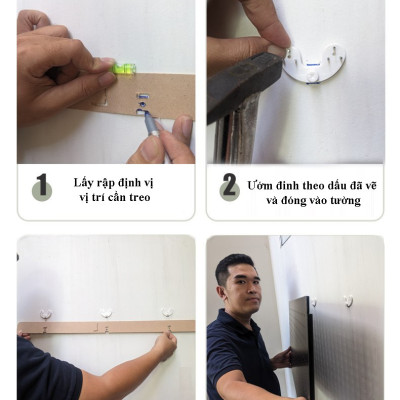 1

Lấy rập định vị vị trí cần treo

2

Ướm đinh theo dấu đã vẽ và đóng vào tường