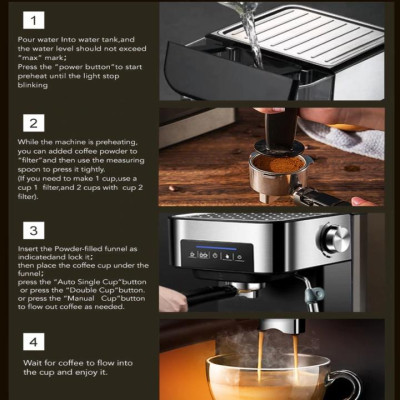 1

Pour water Into water tank,and the water level should not exceed "max" mark;
Press the "power button"to start preheat until the light stop blinking

2

While the machine is preheating, you can added coffee powder to "filter"and then use the measuring spoon to press it tightly.
(If you need to make 1 cup,use a cup 1 filter,and 2 cups with cup 2 filter).

3

Insert the Powder-filled funnel as indicatedand lock it;
then place the coffee cup under the funnel;
press the "Auto Single Cup"button or press the "Double Cup"button. or press the "Manual Cup"button to flow out coffee as needed.

4

Wait for coffee to flow into the cup and enjoy it.