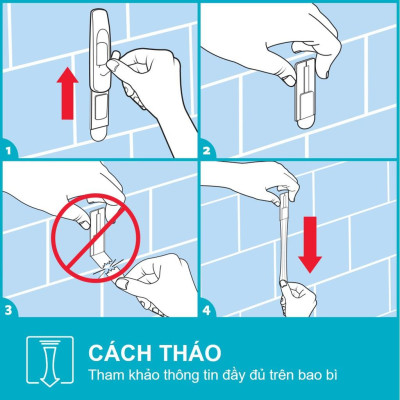 1

2

3

4

CÁCH THÁO
Tham khảo thông tin đầy đủ trên bao bì