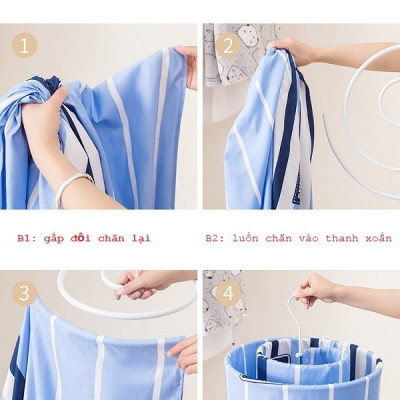 1

2

B1: gấp đôi chăn lại

B2: luồn chăn vào thanh xoắn

3

4