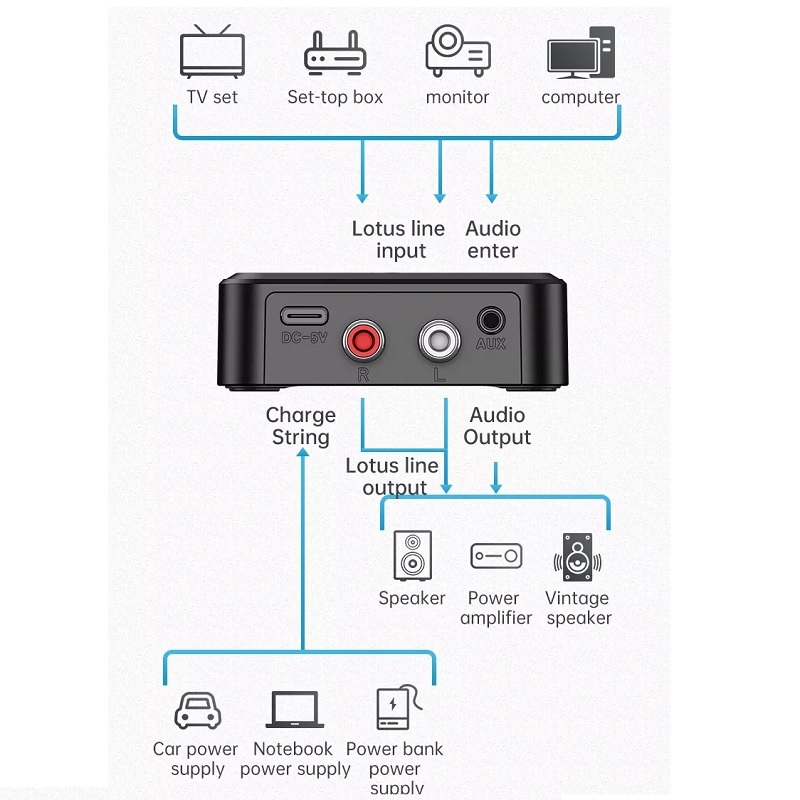 TV set
Set-top box
monitor
computer

Lotus line input
Audio enter

DC-5V
R
L
AUX

Charge String
Audio Output
Lotus line output

Speaker
Power amplifier
Vintage speaker

Car power supply
Notebook power supply
Power bank power supply