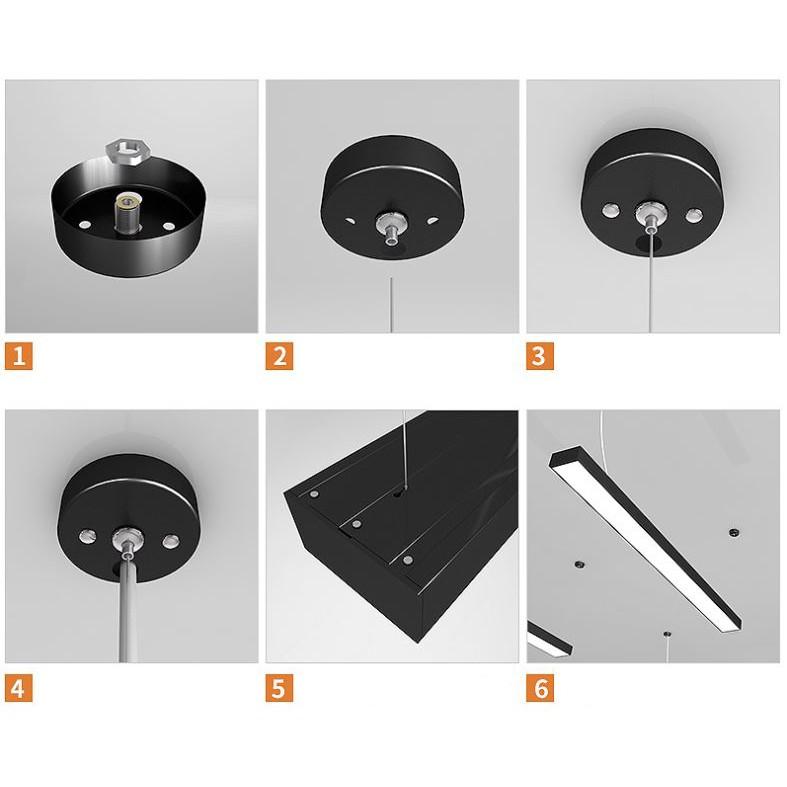 1

2

3

4

5

6