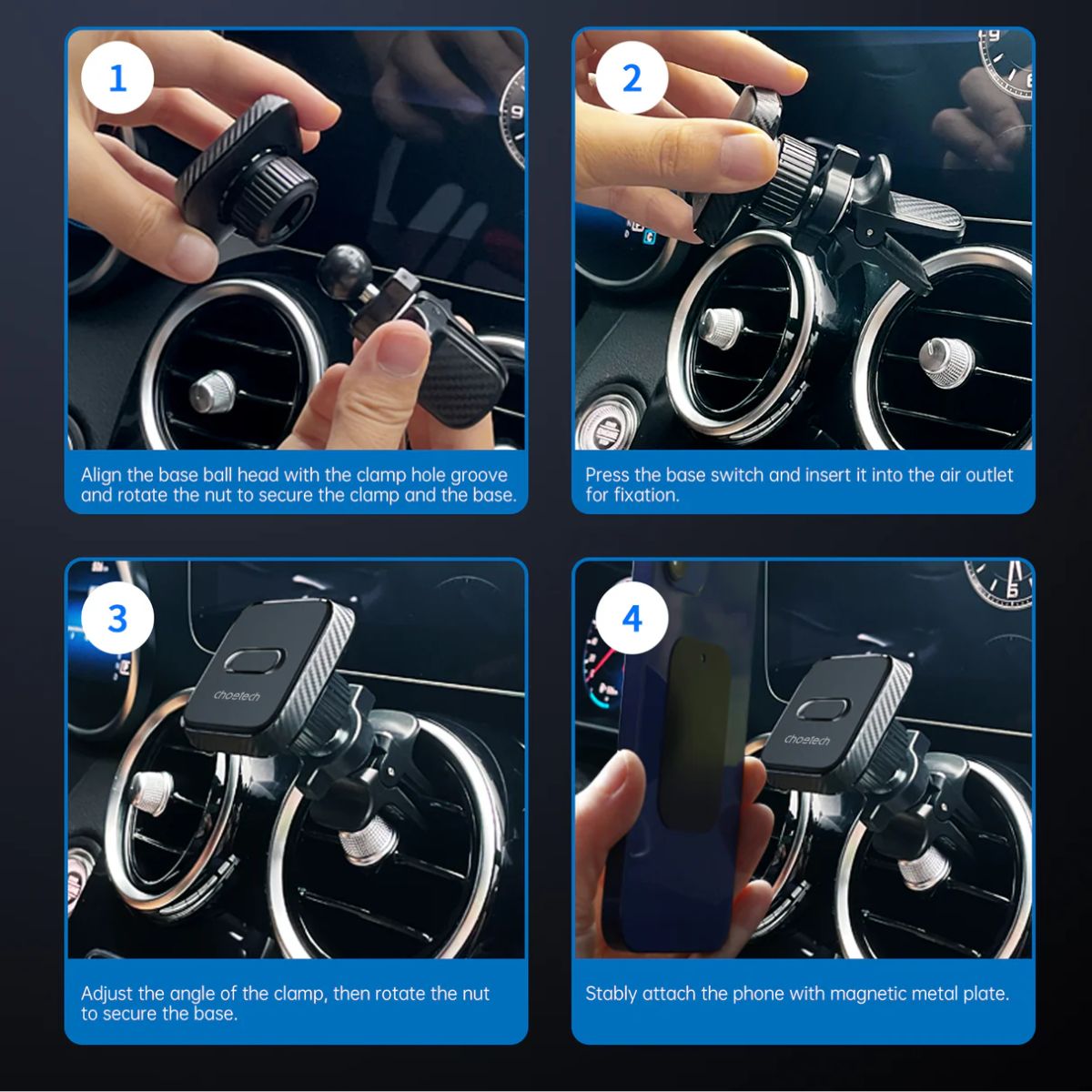 1

Align the base ball head with the clamp hole groove and rotate the nut to secure the clamp and the base.

2

Press the base switch and insert it into the air outlet for fixation.

3

choetech

Adjust the angle of the clamp, then rotate the nut to secure the base.

4

choetech

Stably attach the phone with magnetic metal plate.