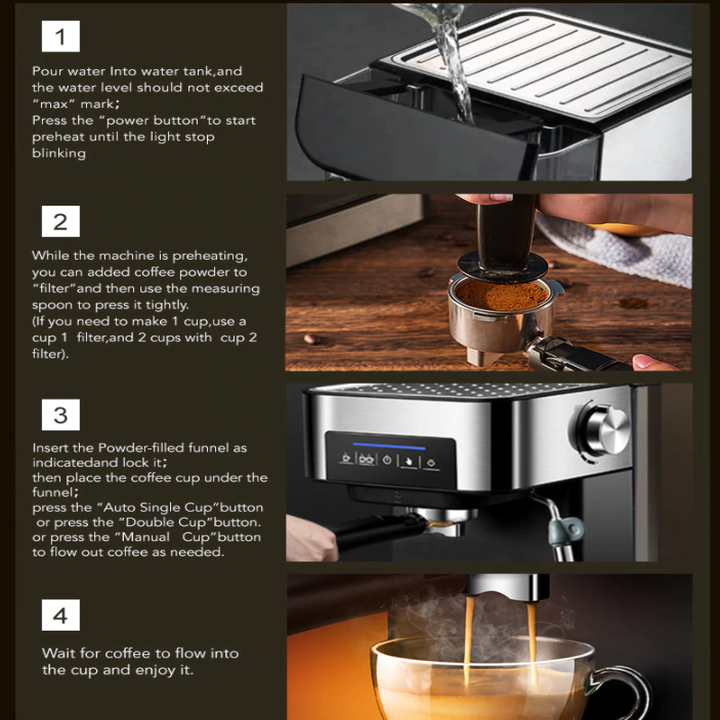 1

Pour water Into water tank,and the water level should not exceed "max" mark;
Press the "power button"to start preheat until the light stop blinking

2

While the machine is preheating, you can added coffee powder to "filter"and then use the measuring spoon to press it tightly.
(If you need to make 1 cup,use a cup 1 filter,and 2 cups with cup 2 filter).

3

Insert the Powder-filled funnel as indicatedand lock it;
then place the coffee cup under the funnel;
press the "Auto Single Cup"button or press the "Double Cup"button. or press the "Manual Cup"button to flow out coffee as needed.

4

Wait for coffee to flow into the cup and enjoy it.