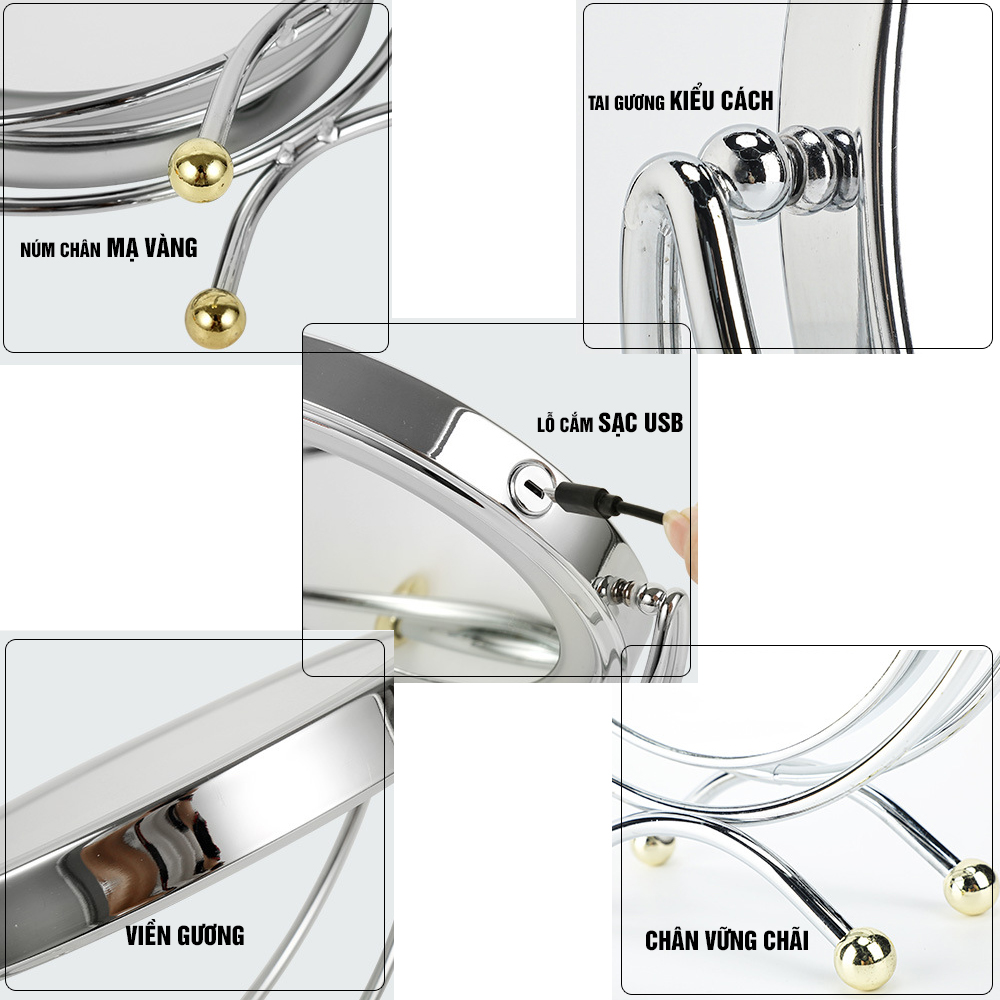 NÚM CHÂN MẠ VÀNG

TAI GƯƠNG KIỂU CÁCH

LỖ CẮM SẠC USB

VIỀN GƯƠNG

CHÂN VỮNG CHÃI