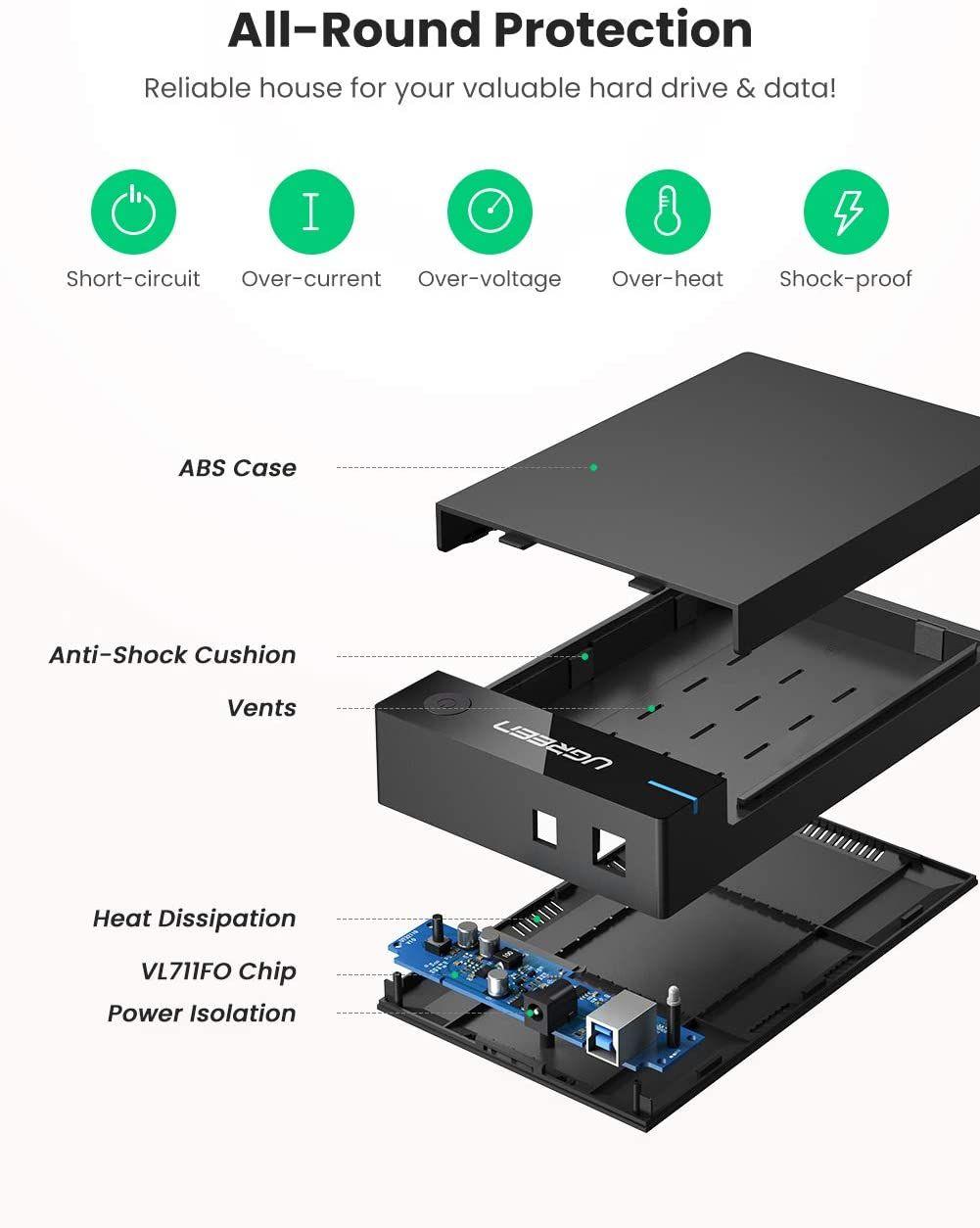 All-Round Protection

Reliable house for your valuable hard drive & data!

Short-circuit

Over-current

Over-voltage

Over-heat

Shock-proof

ABS Case

Anti-Shock Cushion

Vents

UGREEN

Heat Dissipation

VL711FO Chip

Power Isolation