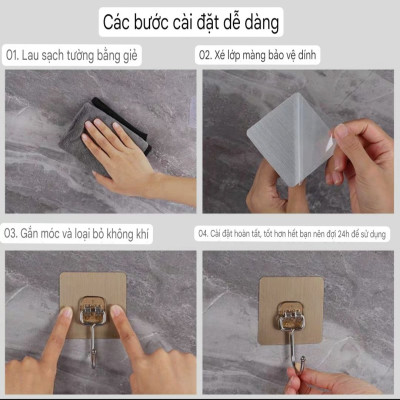 Các bước cài đặt dễ dàng

01. Lau sạch tường bằng giẻ

02. Xé lớp màng bảo vệ dính

03. Gắn móc và loại bỏ không khí

04. Cài đặt hoàn tất, tốt hơn hết bạn nên đợi 24h để sử dụng