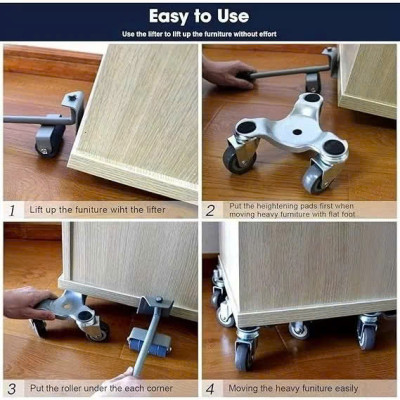 Easy to Use

Use the lifter to lift up the furniture without effort

1 Lift up the funiture wiht the lifter

2 Put the heightening pads first when moving heavy furniture with flat foot

3 Put the roller under the each corner

4 Moving the heavy funiture easily