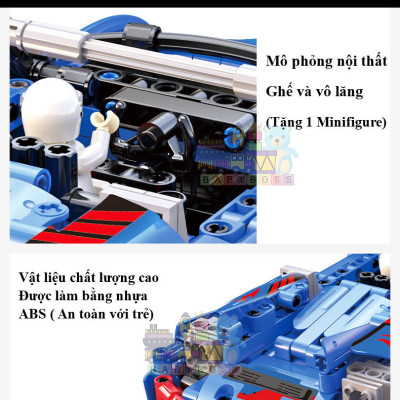 Mô phỏng nội thất
Ghế và vô lăng
(Tặng 1 Minifigure)

BABYBOSS

Vật liệu chất lượng cao
Được làm bằng nhựa
ABS ( An toàn với trẻ)

BABYBOSS