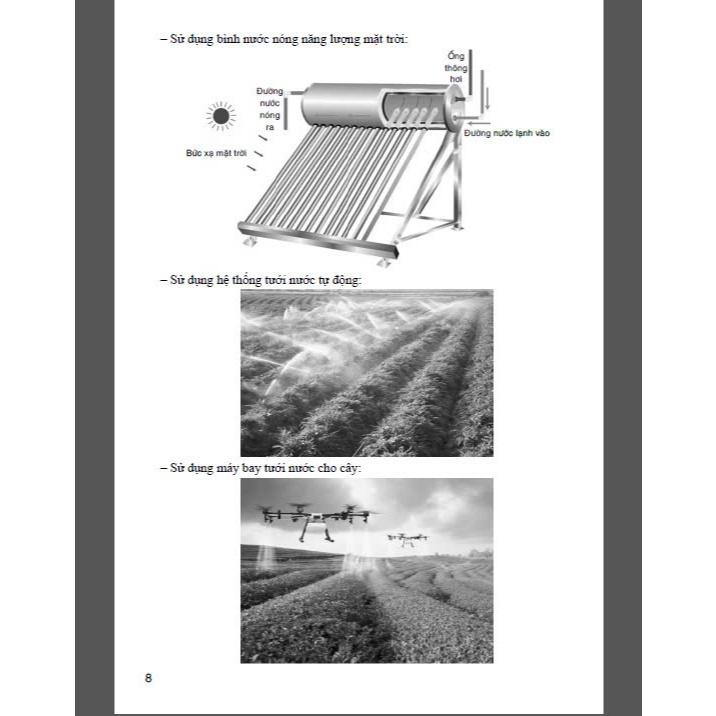 – Sử dụng bình nước nóng năng lượng mặt trời:

Ống thông hơi

Đường nước nóng ra

Đường nước lạnh vào

Bức xạ mặt trời

– Sử dụng hệ thống tưới nước tự động:

– Sử dụng máy bay tưới nước cho cây:

8