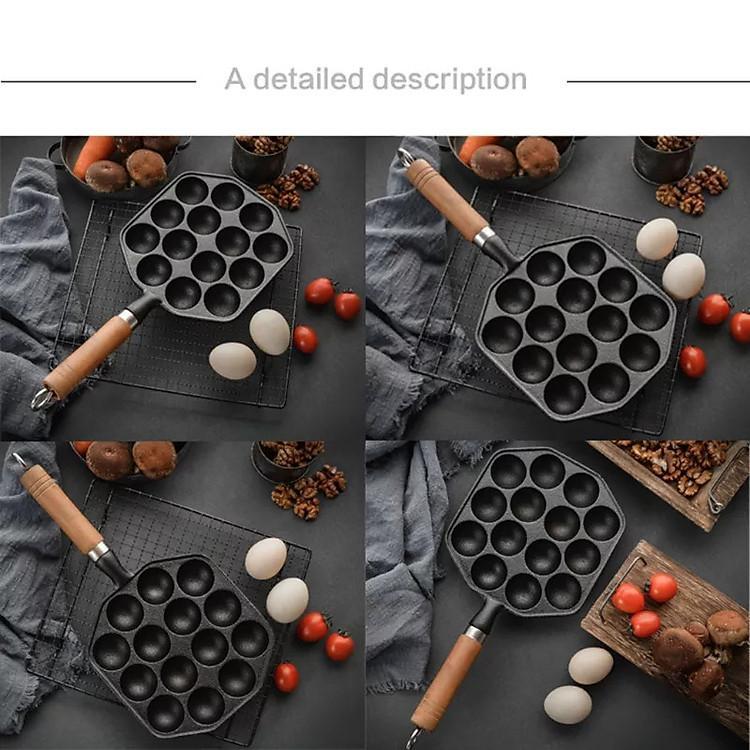 A detailed description