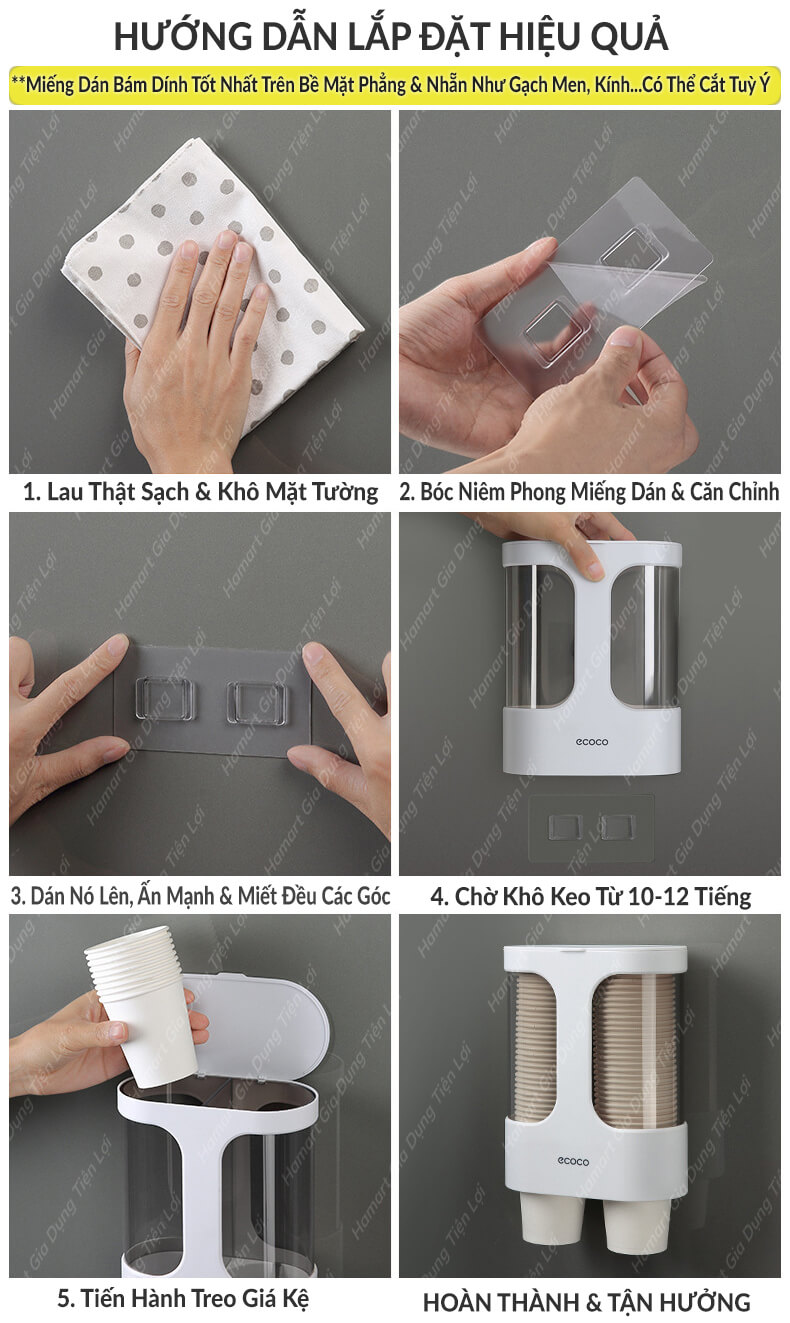 HƯỚNG DẪN LẮP ĐẶT HIỆU QUẢ

**Miếng Dán Bám Dính Tốt Nhất Trên Bề Mặt Phẳng & Nhẵn Như Gạch Men, Kính...Có Thể Cắt Tuỳ Ý

1. Lau Thật Sạch & Khô Mặt Tường

2. Bóc Niêm Phong Miếng Dán & Căn Chỉnh

3. Dán Nó Lên, Ấn Mạnh & Miết Đều Các Góc

ecoco

4. Chờ Khô Keo Từ 10-12 Tiếng

5. Tiến Hành Treo Giá Kệ

ecoco

HOÀN THÀNH & TẬN HƯỞNG

Hamart Gia Dụng Tiện Lợi