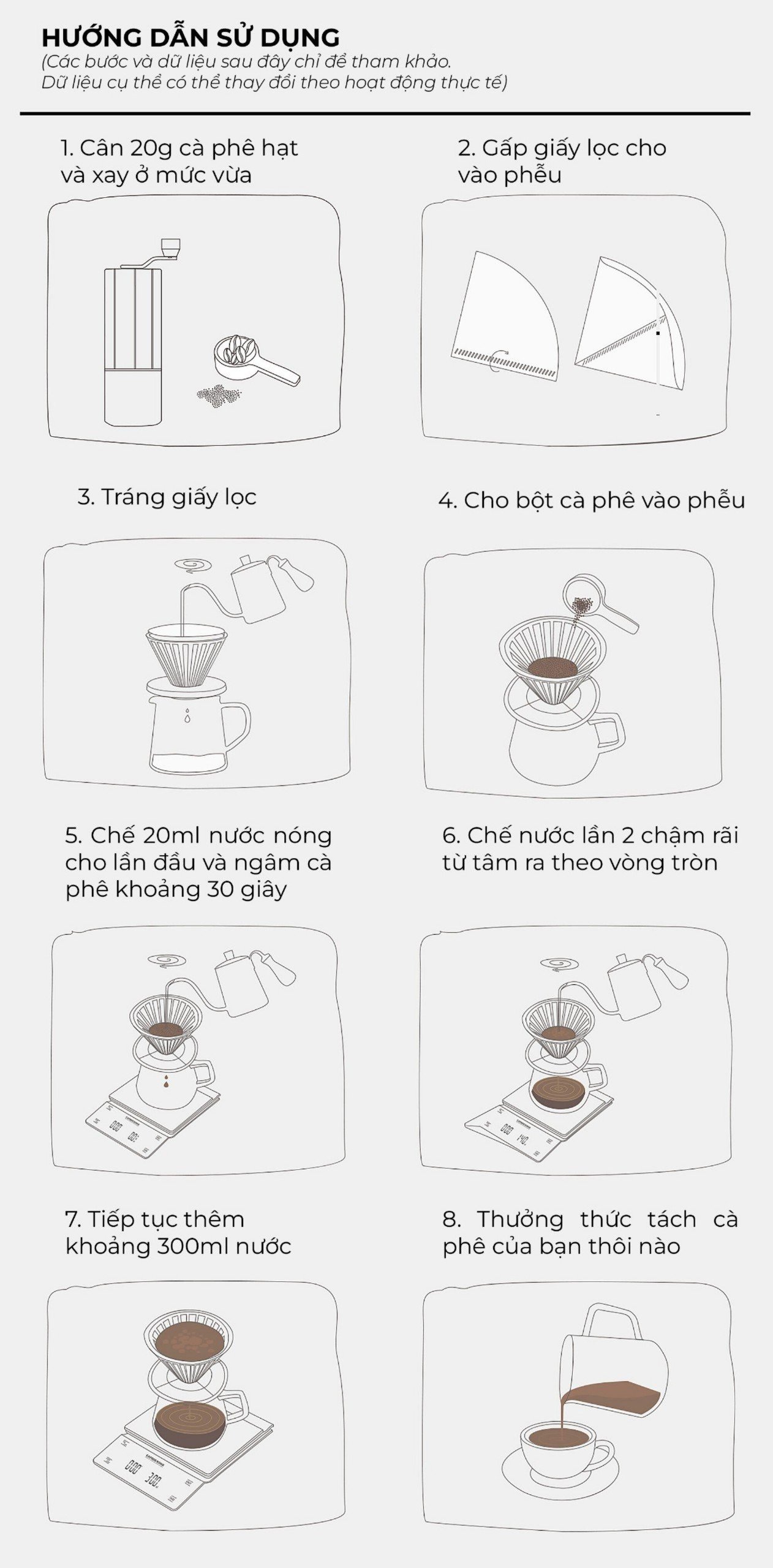 HƯỚNG DẪN SỬ DỤNG
(Các bước và dữ liệu sau đây chỉ để tham khảo. Dữ liệu cụ thể có thể thay đổi theo hoạt động thực tế)

1. Cân 20g cà phê hạt và xay ở mức vừa

2. Gấp giấy lọc cho vào phễu

3. Tráng giấy lọc

4. Cho bột cà phê vào phễu

5. Chế 20ml nước nóng cho lần đầu và ngâm cà phê khoảng 30 giây

6. Chế nước lần 2 chậm rãi từ tâm ra theo vòng tròn

7. Tiếp tục thêm khoảng 300ml nước

8. Thưởng thức tách cà phê của bạn thôi nào