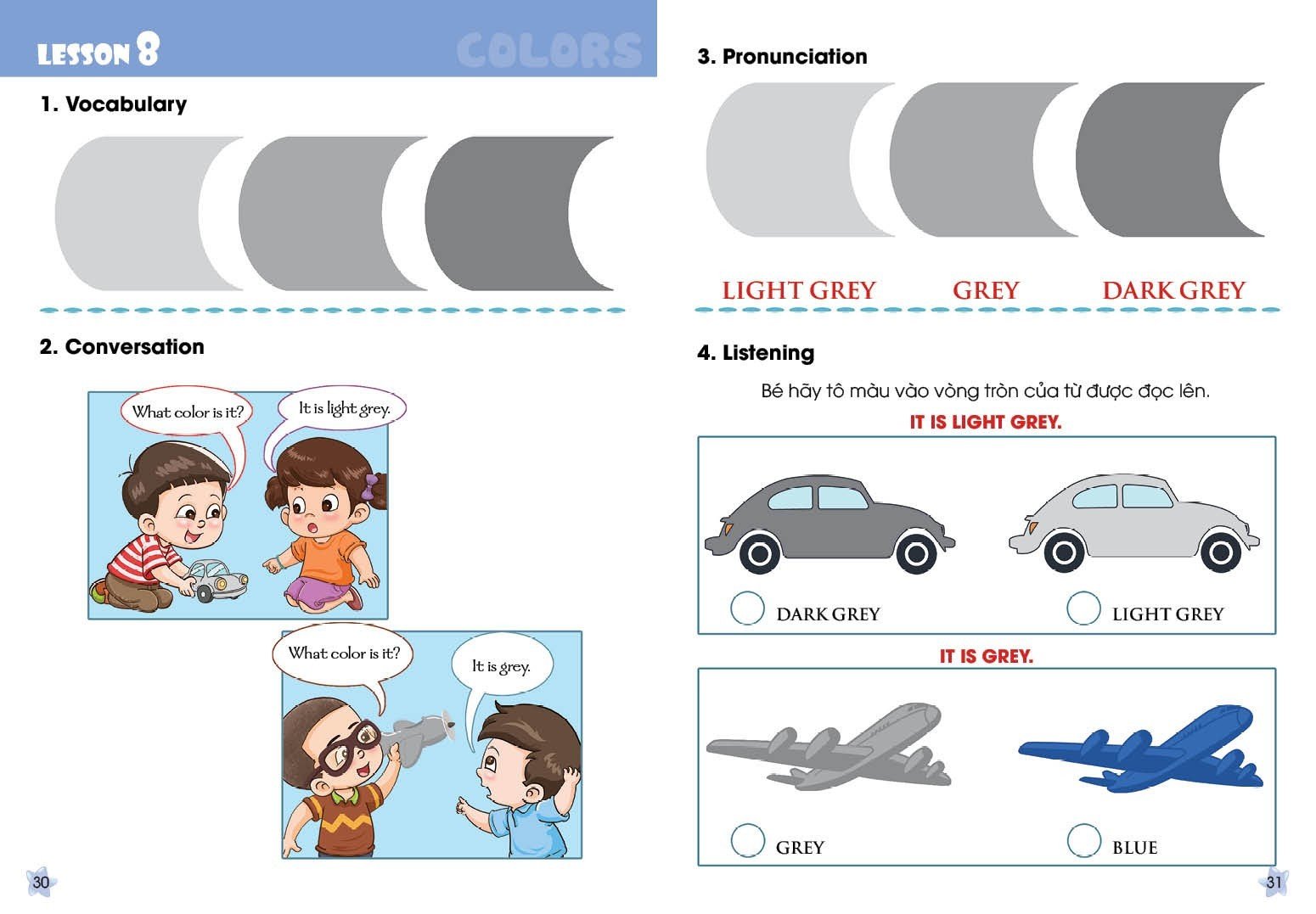 LESSON 8

COLORS

1. Vocabulary

2. Conversation

What color is it?

It is light grey.

What color is it?

It is grey.

30

3. Pronunciation

LIGHT GREY

GREY

DARK GREY

4. Listening

Bé hãy tô màu vào vòng tròn của từ được đọc lên.

IT IS LIGHT GREY.

DARK GREY

LIGHT GREY

IT IS GREY.

GREY

BLUE

31