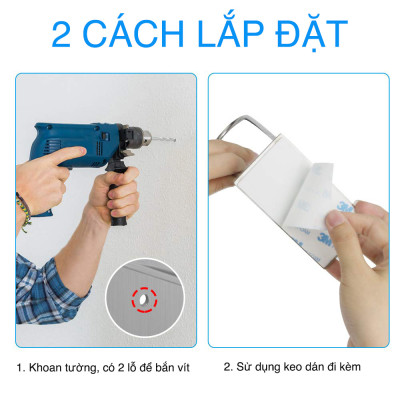 2 CÁCH LẮP ĐẶT

3M

3M

1. Khoan tường, có 2 lỗ để bắn vít

2. Sử dụng keo dán đi kèm