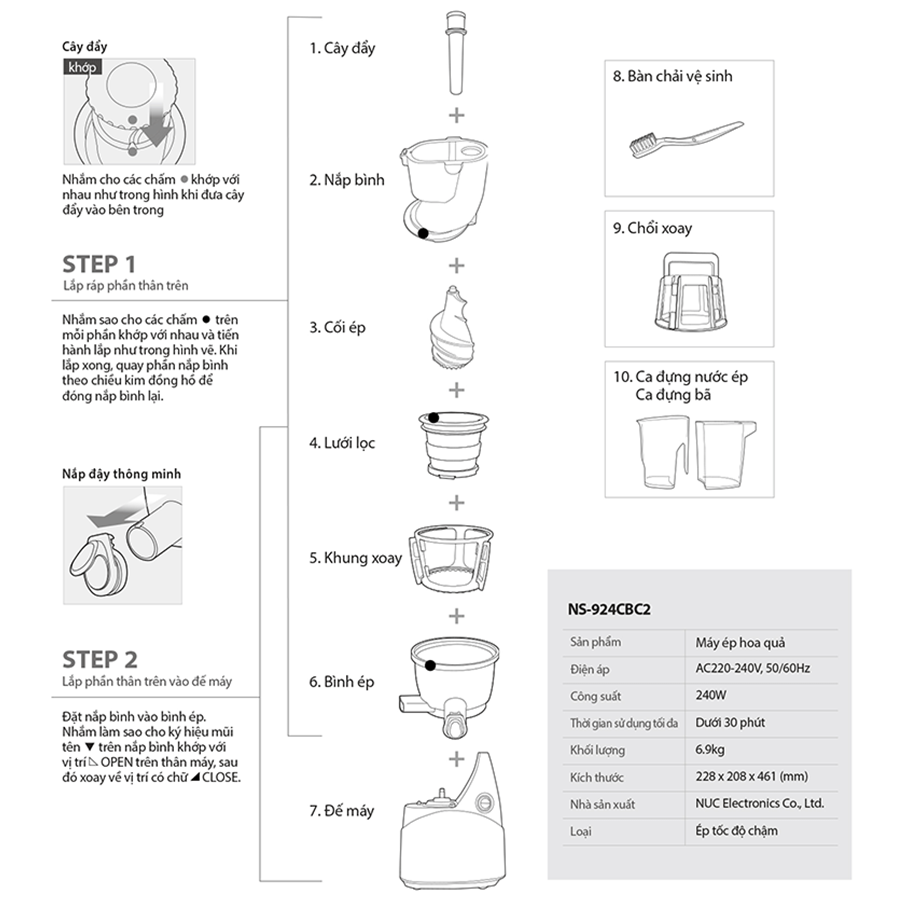 Cây đẩy

khớp

Nhắm cho các chấm ● khớp với nhau như trong hình khi đưa cây đẩy vào bên trong

STEP 1

Lắp ráp phần thân trên

Nhắm sao cho các chấm ● trên mỗi phần khớp với nhau và tiến hành lắp như trong hình vẽ. Khi lắp xong, quay phần nắp bình theo chiều kim đồng hồ để đóng nắp bình lại.

Nắp đậy thông minh

STEP 2

Lắp phần thân trên vào đế máy

Đặt nắp bình vào bình ép. Nhắm làm sao cho ký hiệu mũi tên ▼ trên nắp bình khớp với vị trí ◺ OPEN trên thân máy, sau đó xoay về vị trí có chữ ◢ CLOSE.

1. Cây đẩy

+

2. Nắp bình

+

3. Cối ép

+

4. Lưới lọc

+

5. Khung xoay

+

6. Bình ép

+

7. Đế máy

8. Bàn chải vệ sinh

9. Chổi xoay

10. Ca đựng nước ép
Ca đựng bã

NS-924CBC2

| Sản phẩm | Máy ép hoa quả |
|---|---|
| Điện áp | AC220-240V, 50/60Hz |
| Công suất | 240W |
| Thời gian sử dụng tối đa | Dưới 30 phút |
| Khối lượng | 6.9kg |
| Kích thước | 228 x 208 x 461 (mm) |
| Nhà sản xuất | NUC Electronics Co., Ltd. |
| Loại | Ép tốc độ chậm |