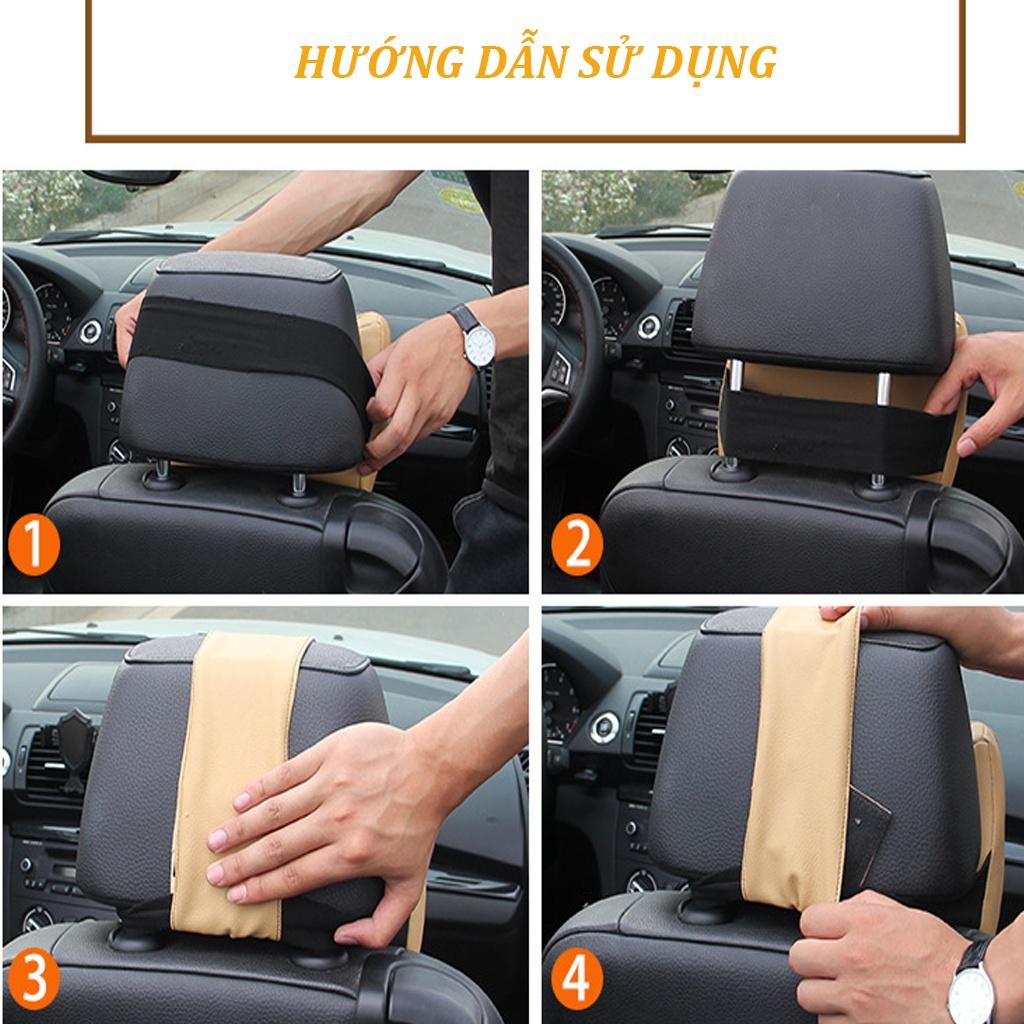 HƯỚNG DẪN SỬ DỤNG

1

2

3

4