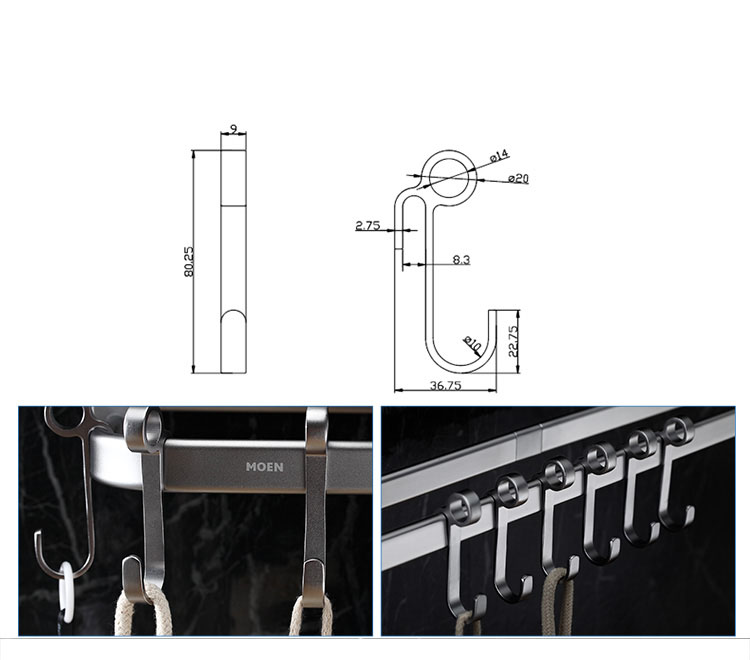 9

80.25

ø14

ø20

2.75

8.3

ø10

22.75

36.75

MOEN