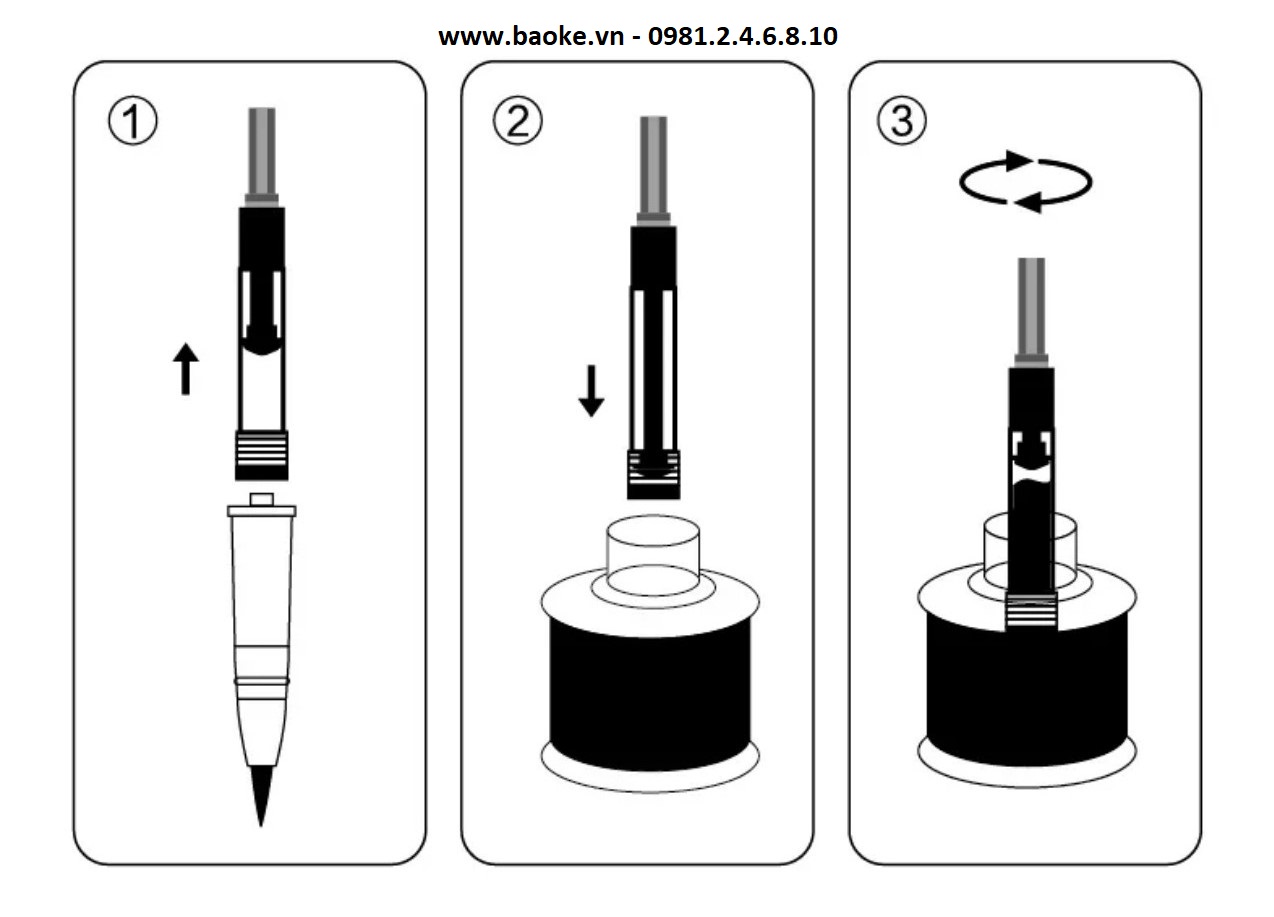 www.baoke.vn - 0981.2.4.6.8.10

①

②

③