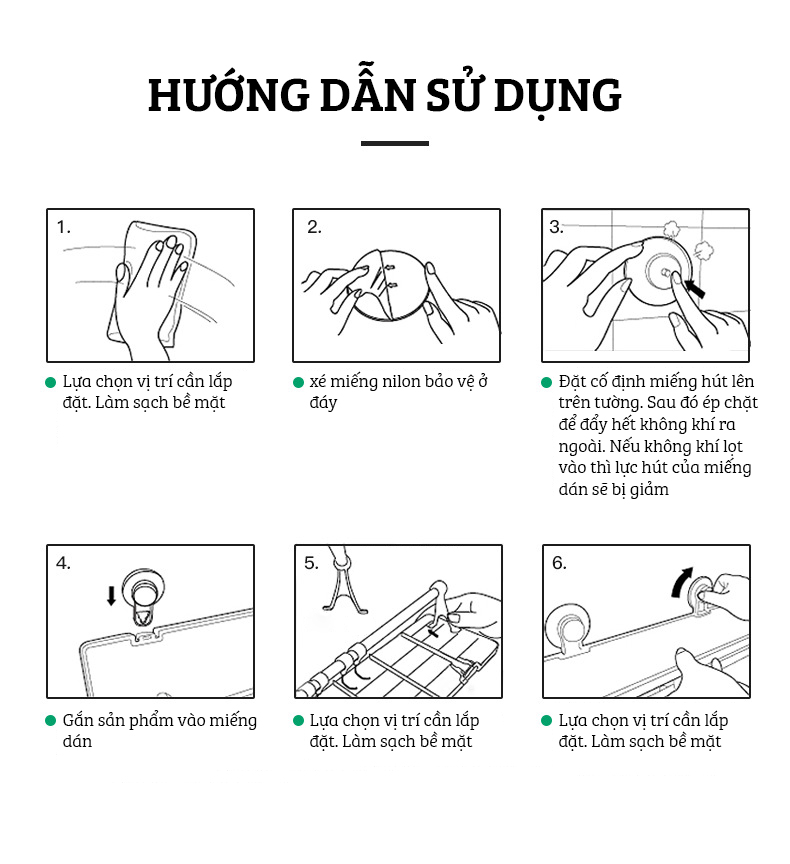 HƯỚNG DẪN SỬ DỤNG

1.

Lựa chọn vị trí cần lắp đặt. Làm sạch bề mặt

2.

xé miếng nilon bảo vệ ở đáy

3.

Đặt cố định miếng hút lên trên tường. Sau đó ép chặt để đẩy hết không khí ra ngoài. Nếu không khí lọt vào thì lực hút của miếng dán sẽ bị giảm

4.

Gắn sản phẩm vào miếng dán

5.

Lựa chọn vị trí cần lắp đặt. Làm sạch bề mặt

6.

Lựa chọn vị trí cần lắp đặt. Làm sạch bề mặt