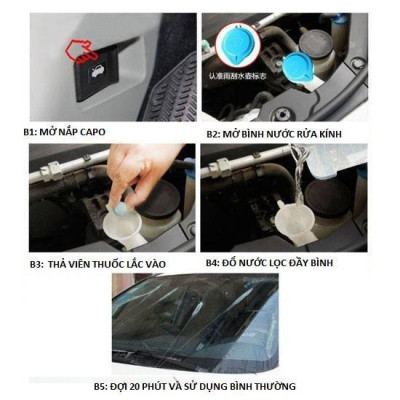 认准雨刮水壶标志

B1: MỞ NẮP CAPO

B2: MỞ BÌNH NƯỚC RỬA KÍNH

B3: THẢ VIÊN THUỐC LẮC VÀO

B4: ĐỔ NƯỚC LỌC ĐẦY BÌNH

B5: ĐỢI 20 PHÚT VÀ SỬ DỤNG BÌNH THƯỜNG