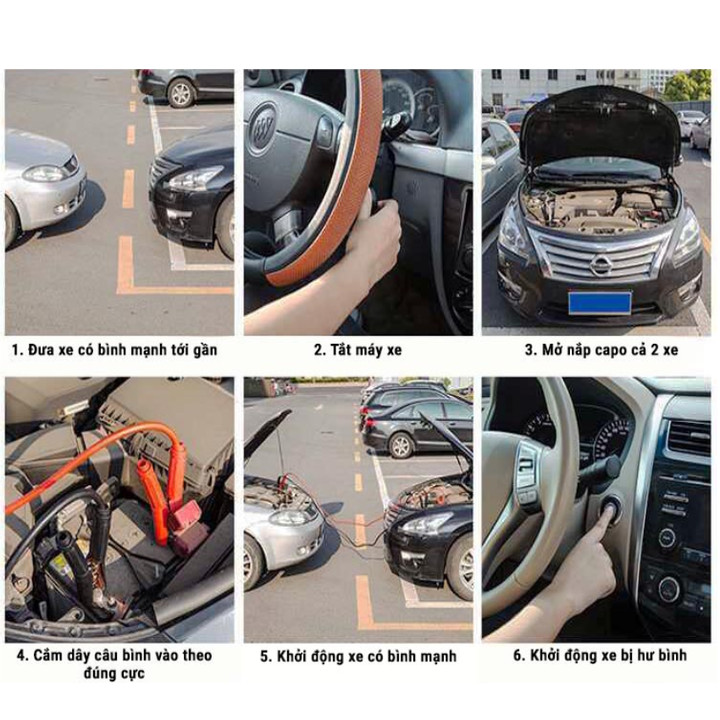 1. Đưa xe có bình mạnh tới gần

2. Tắt máy xe

3. Mở nắp capo cả 2 xe

4. Cắm dây câu bình vào theo đúng cực

5. Khởi động xe có bình mạnh

6. Khởi động xe bị hư bình